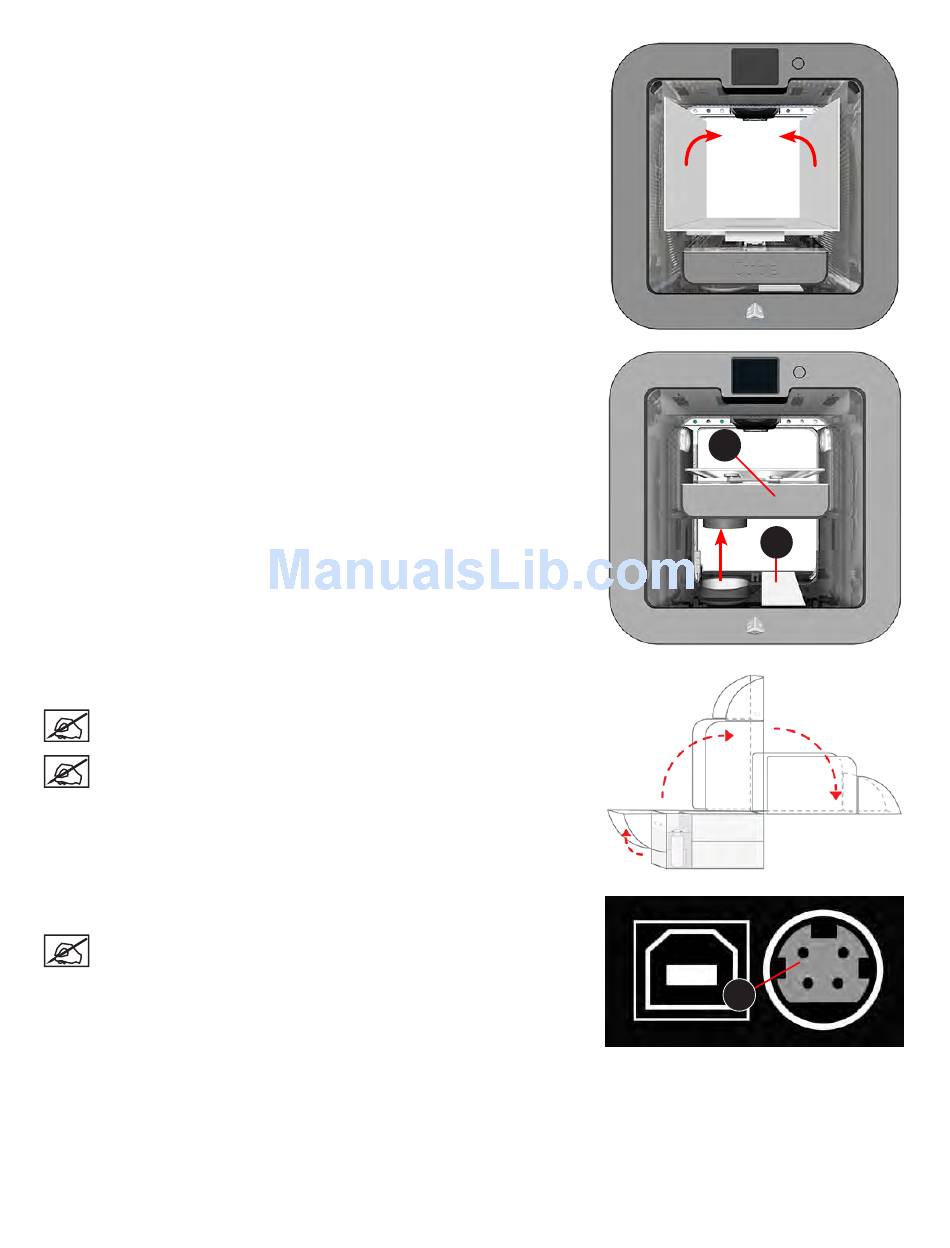 ManualsLib.com