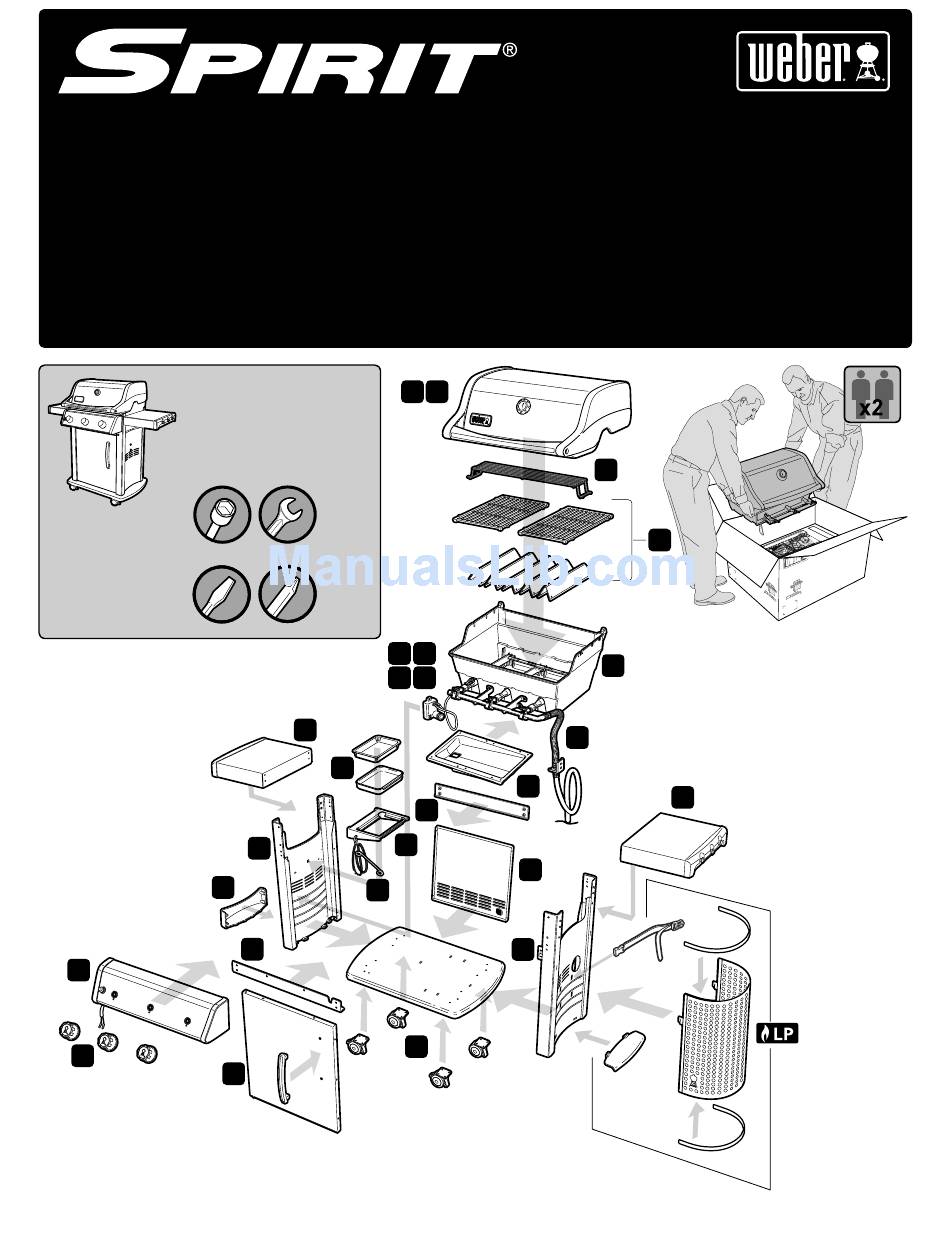 SPIRIT®

weber

x2

ManualsLib.com

LP