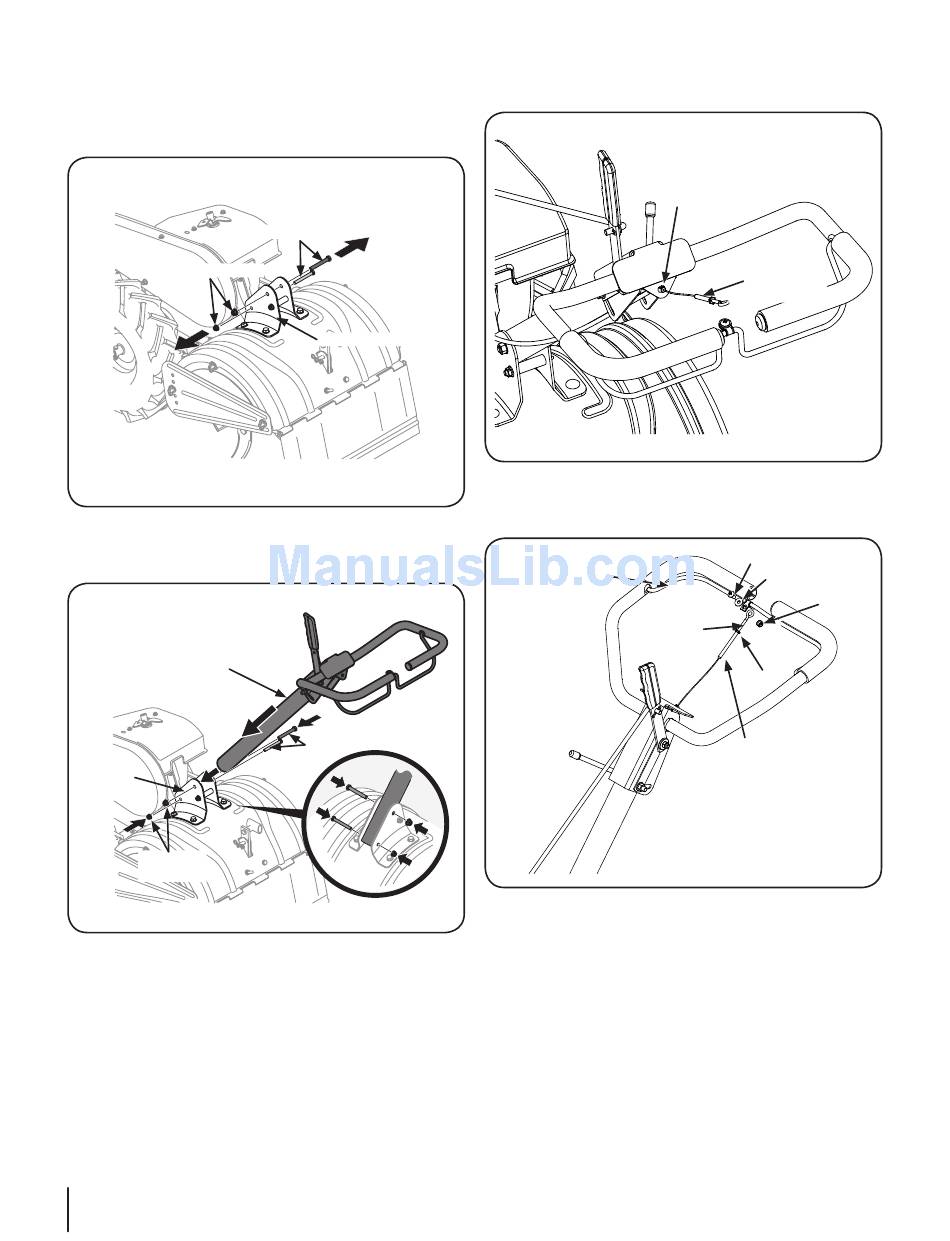 ManualsLib.com