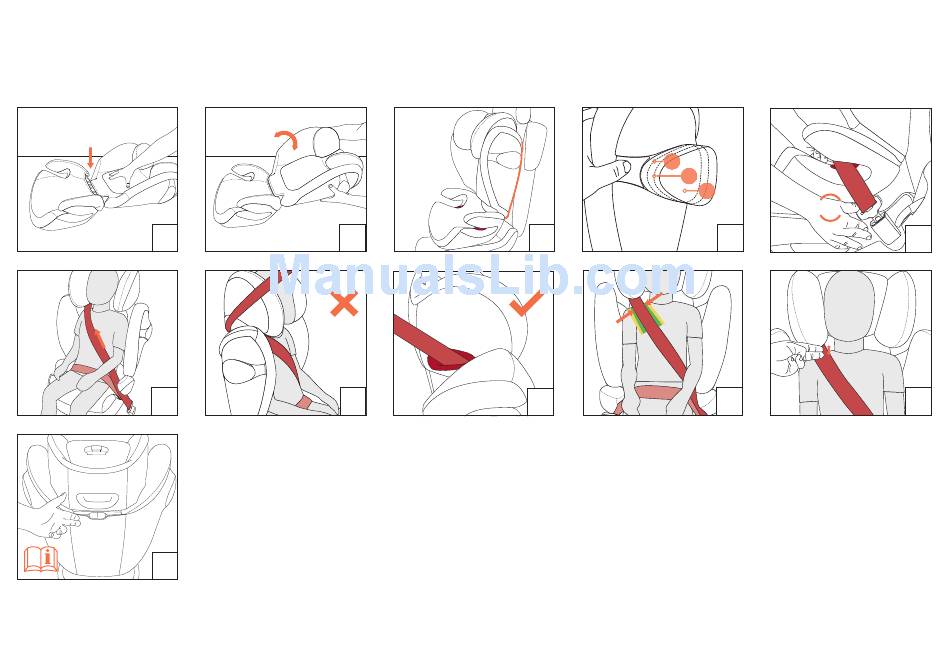 ManualsLib.com