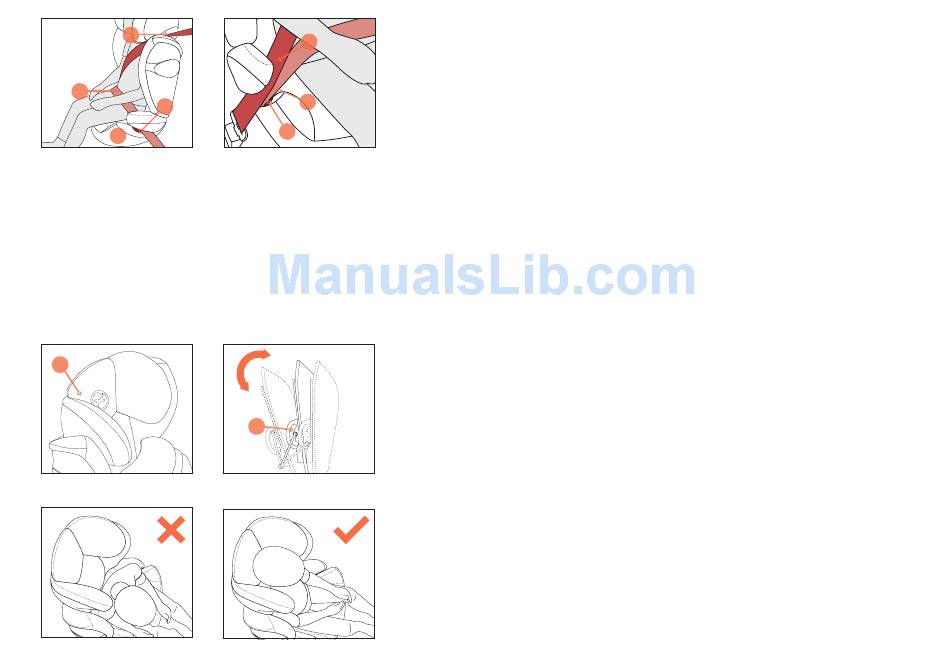 ManualsLib.com