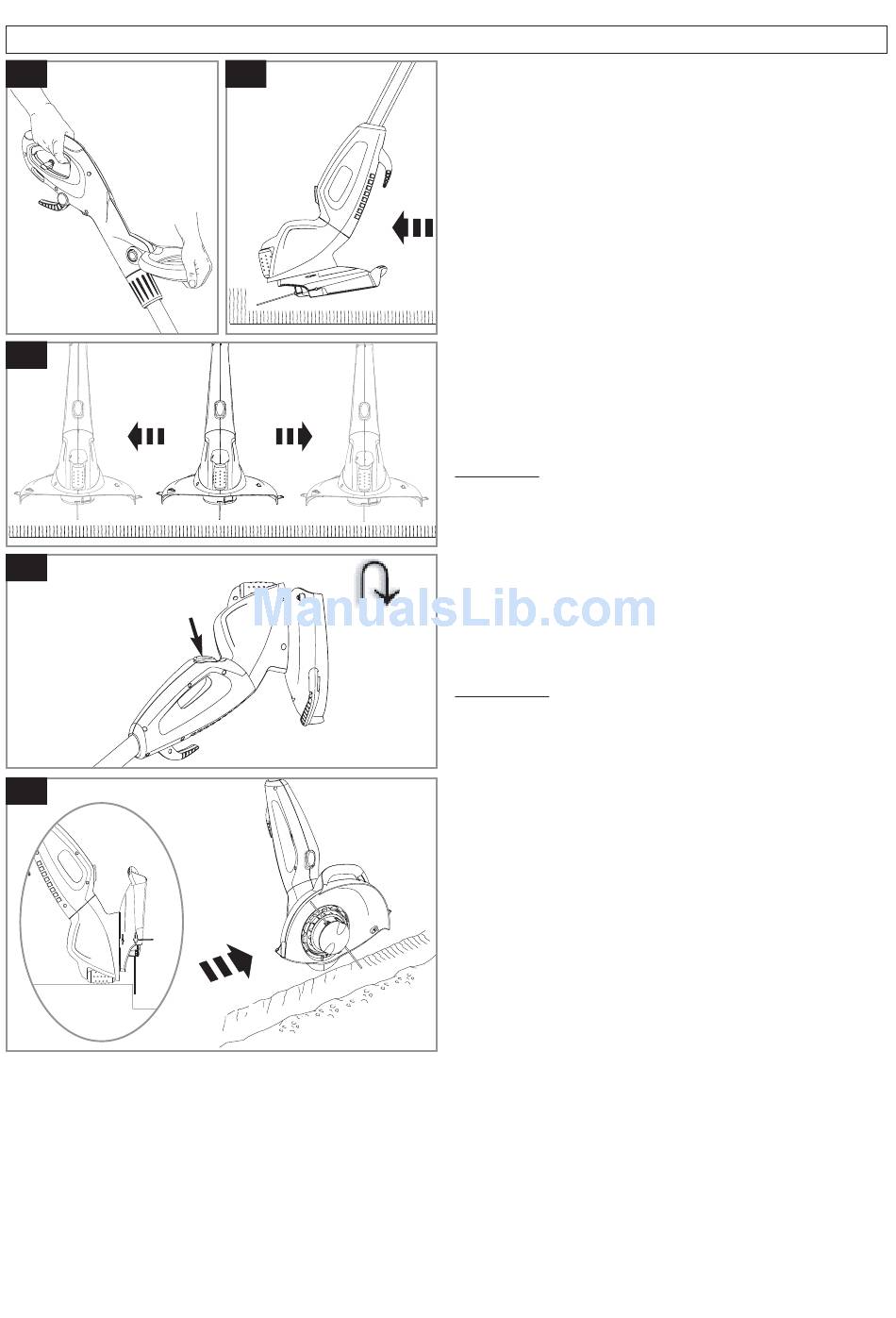 ManualsLib.com