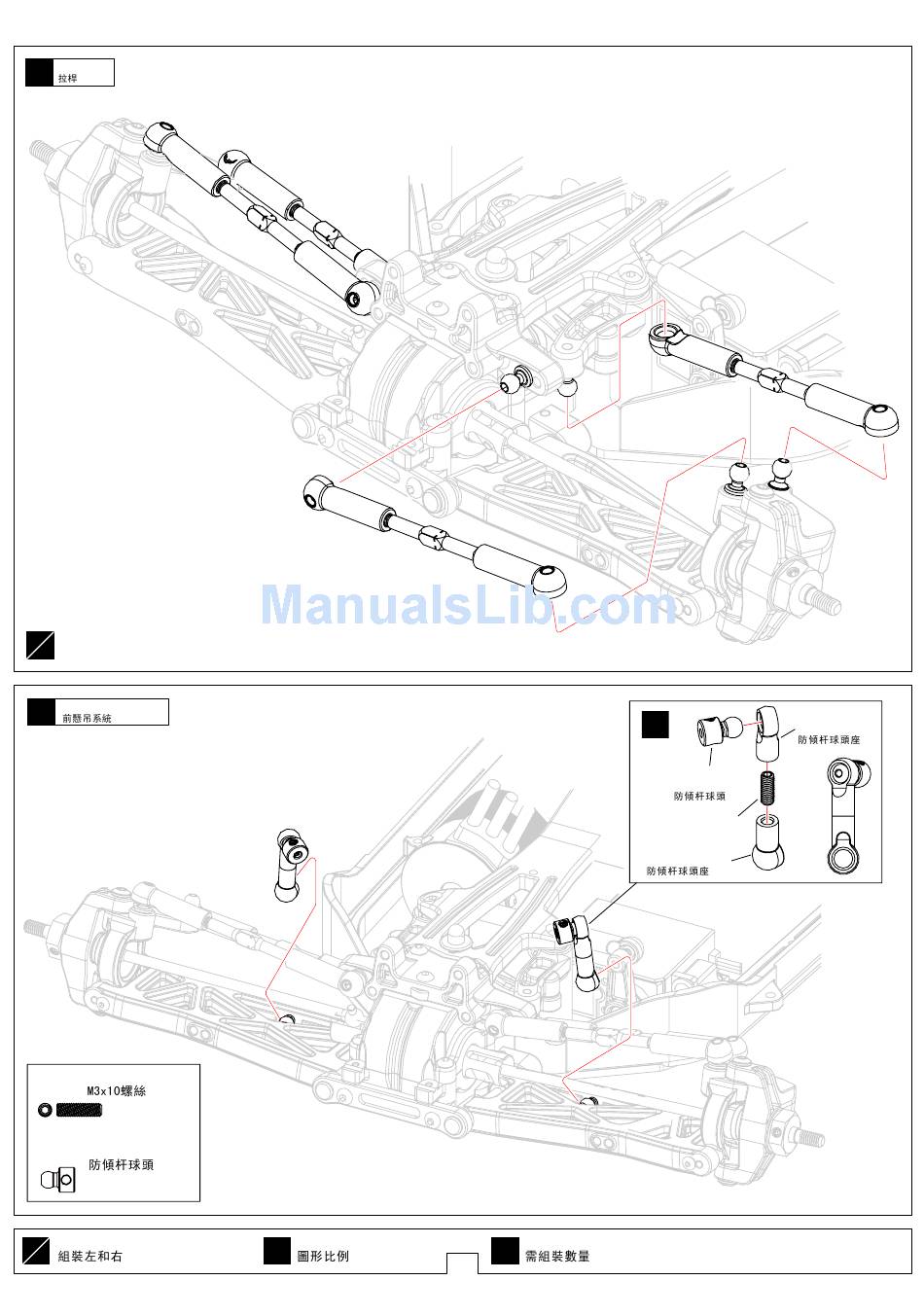 拉桿

ManualsLib.com

前懸吊系統

防傾杆球頭座

防傾杆球頭

防傾杆球頭座

M3x10螺絲

防傾杆球頭

組裝左和右

圖形比例

需組裝數量