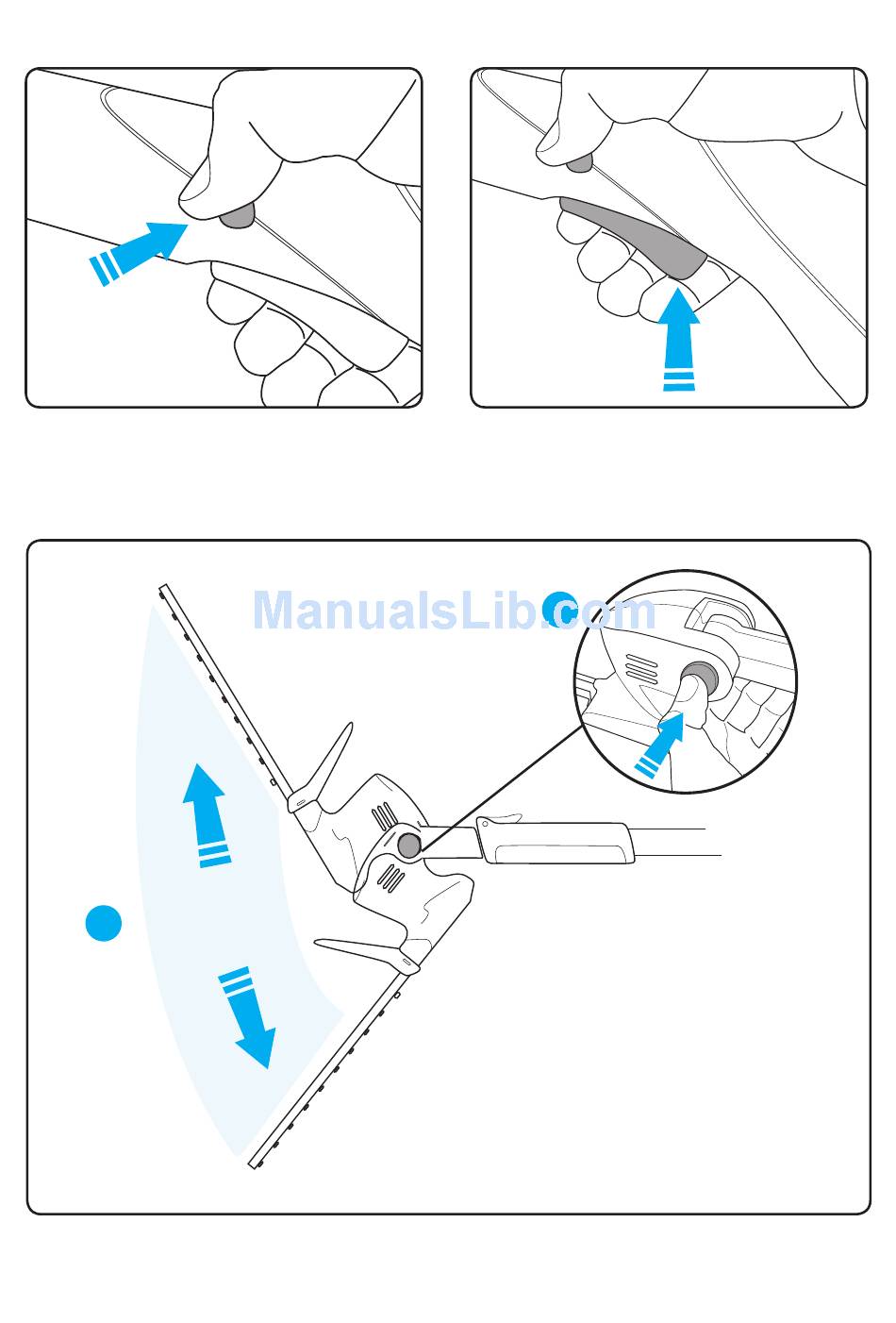 ManualsLib.com