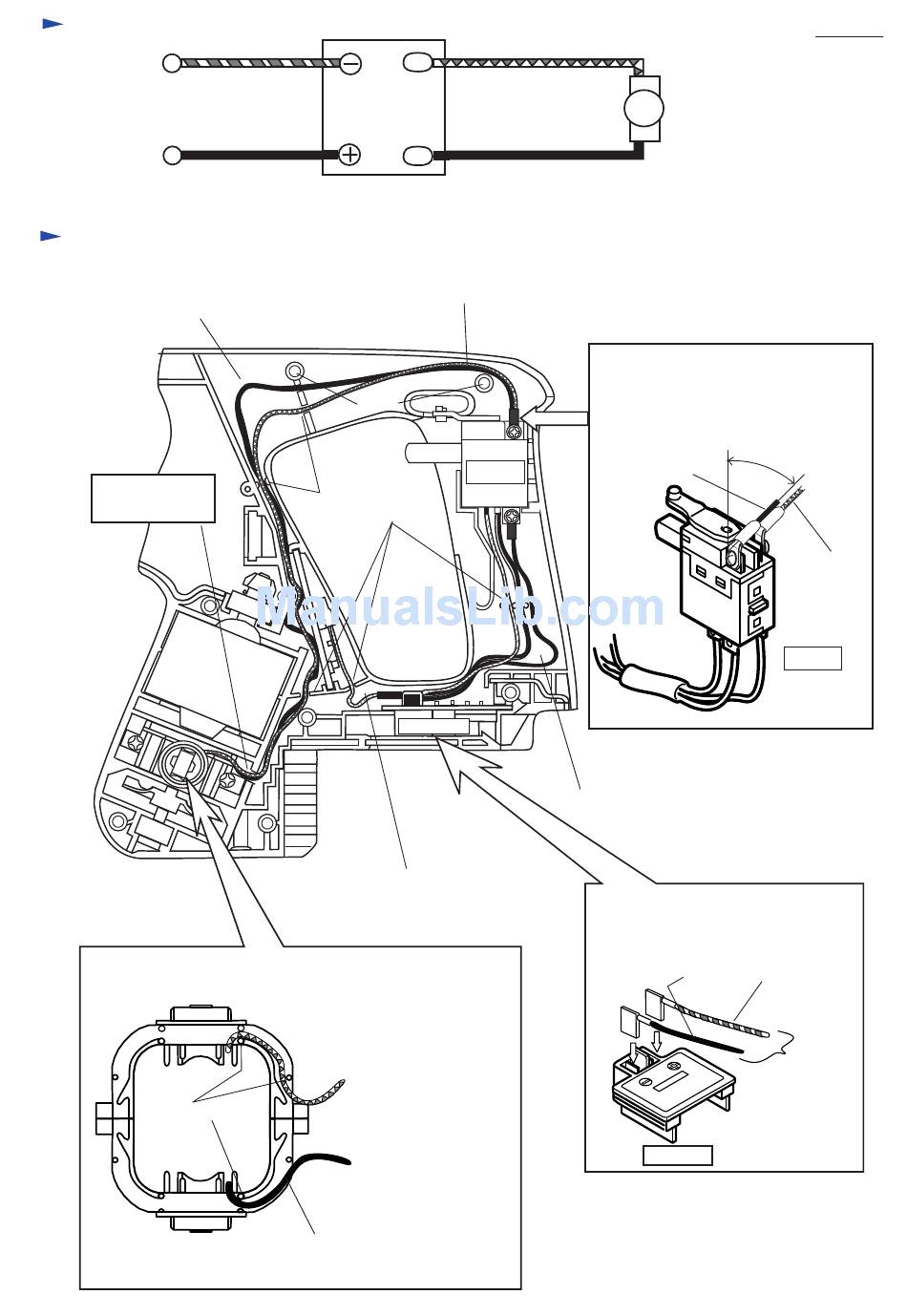 ManualsLib.com