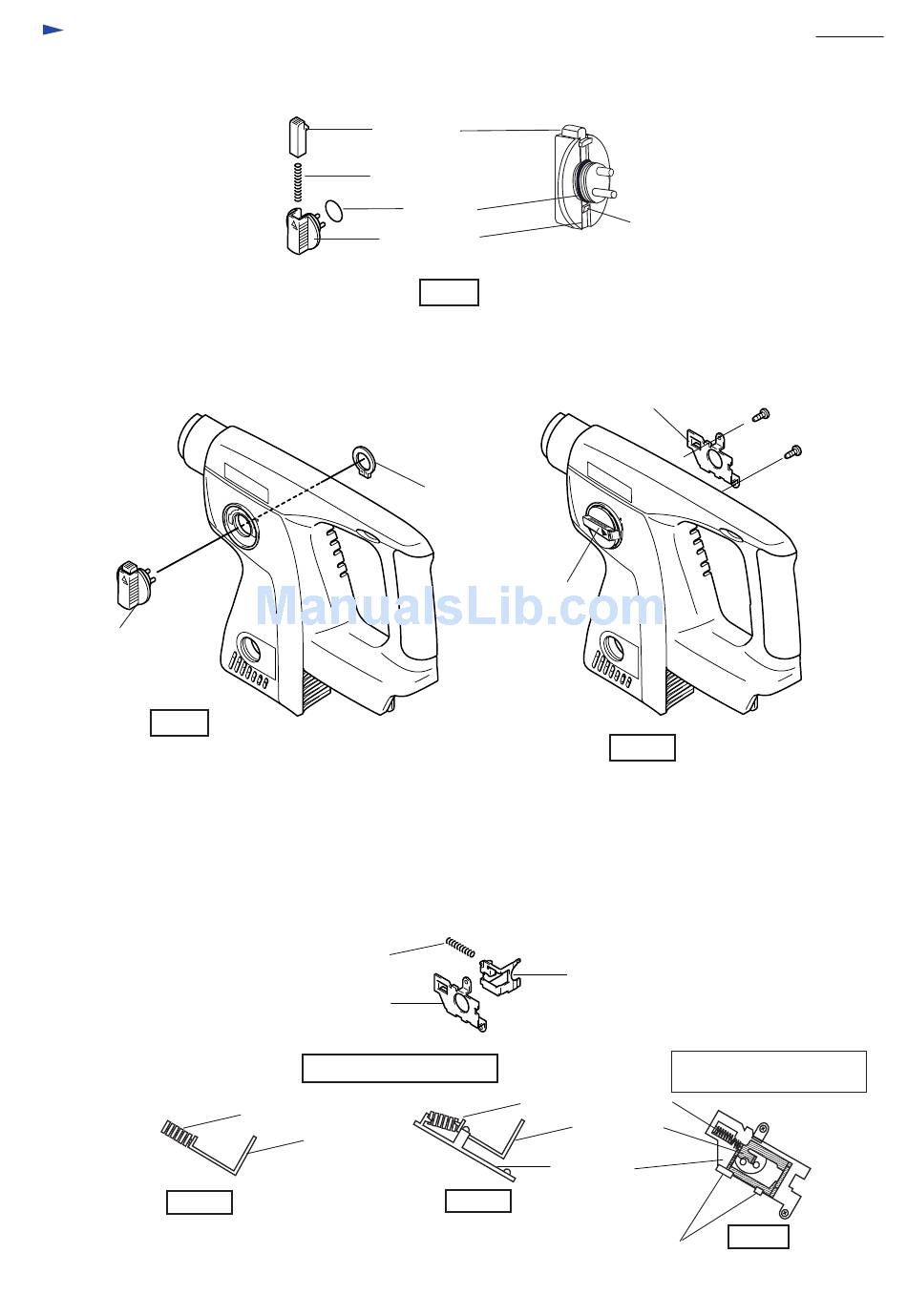 ManualsLib.com