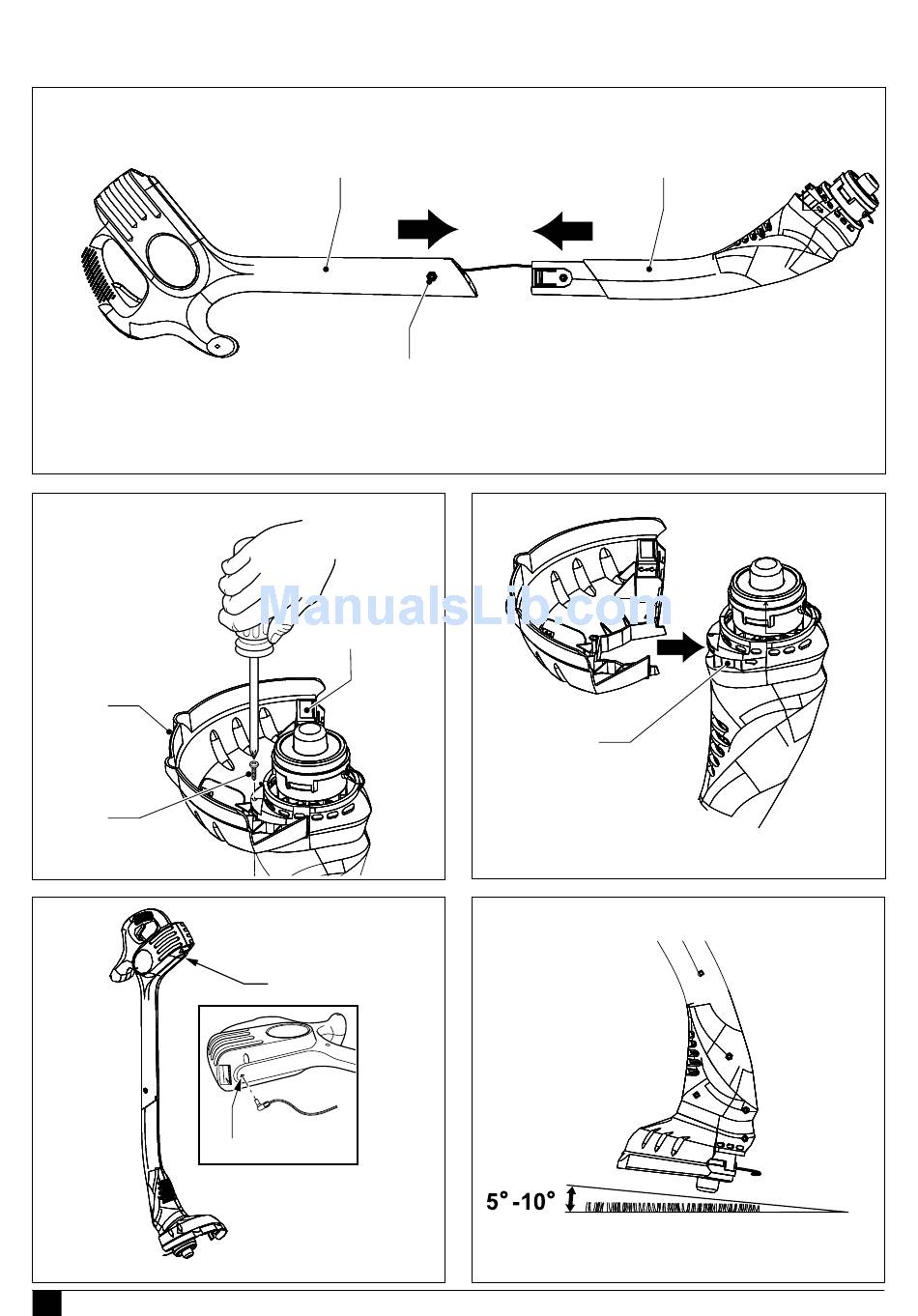 ManualsLib.com

5° -10°