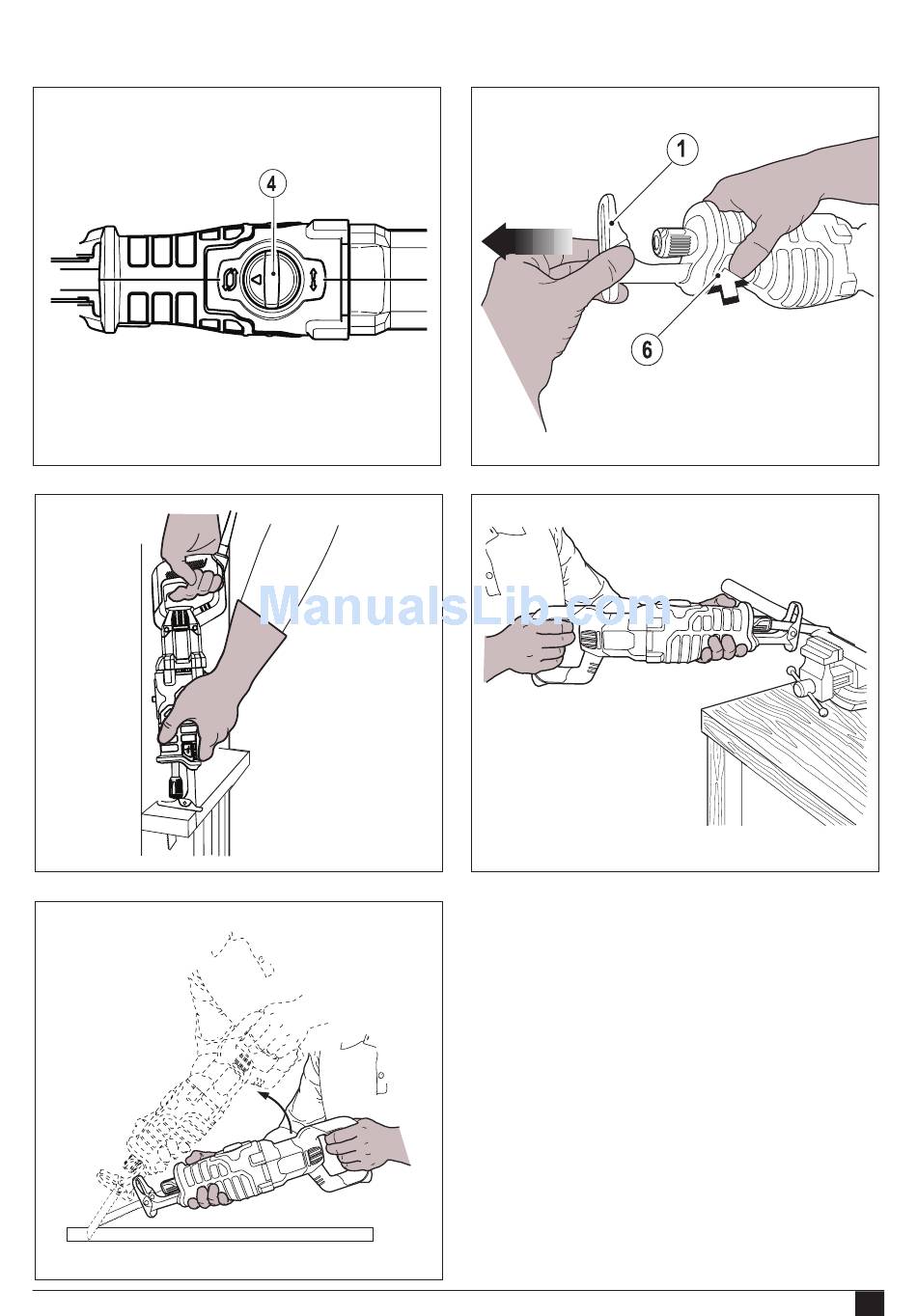 4

1

6

ManualsLib.com