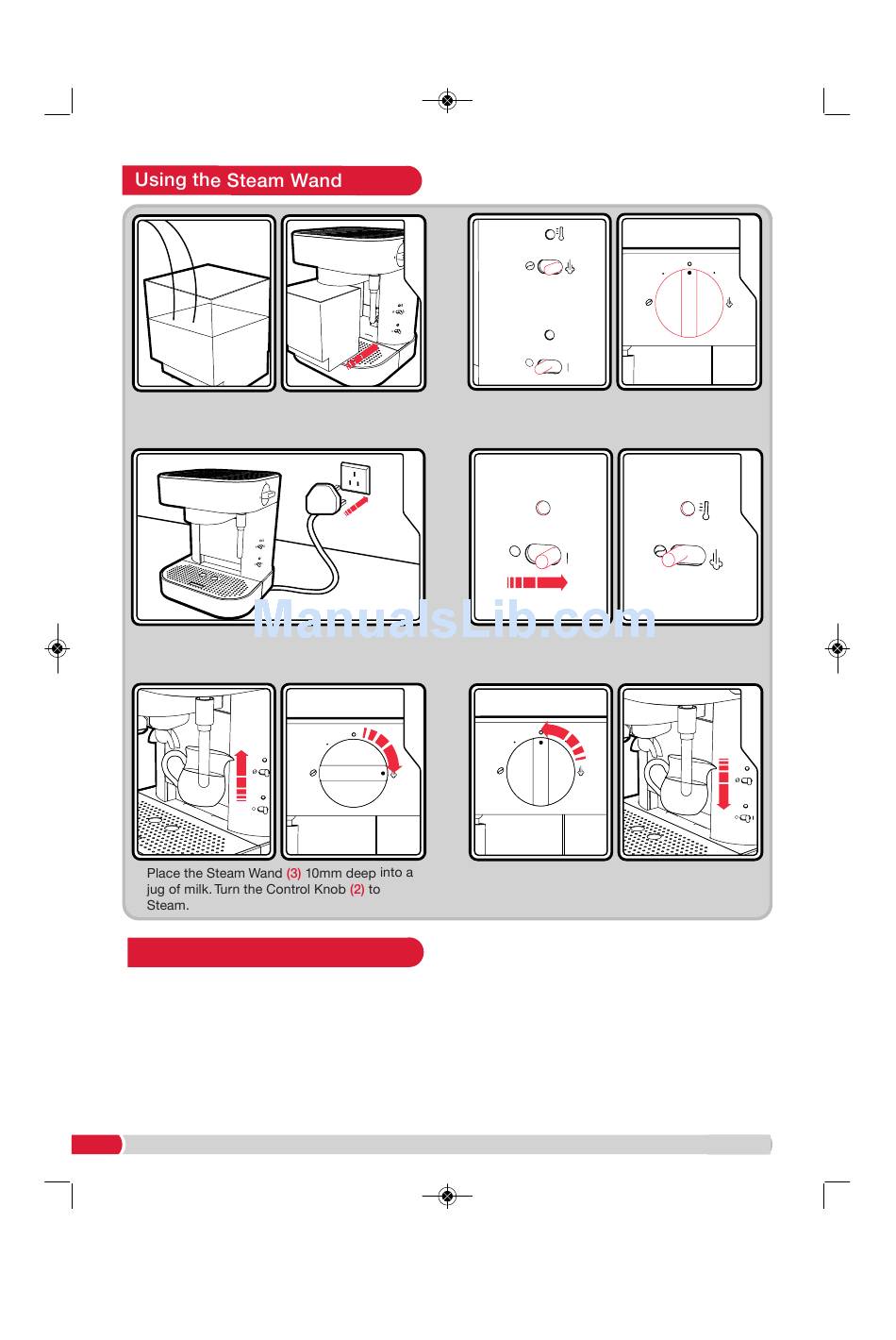 Using the Steam Wand

ManualsLib.com

Place the Steam Wand (3) 10mm deep into a jug of milk. Turn the Control Knob (2) to Steam.