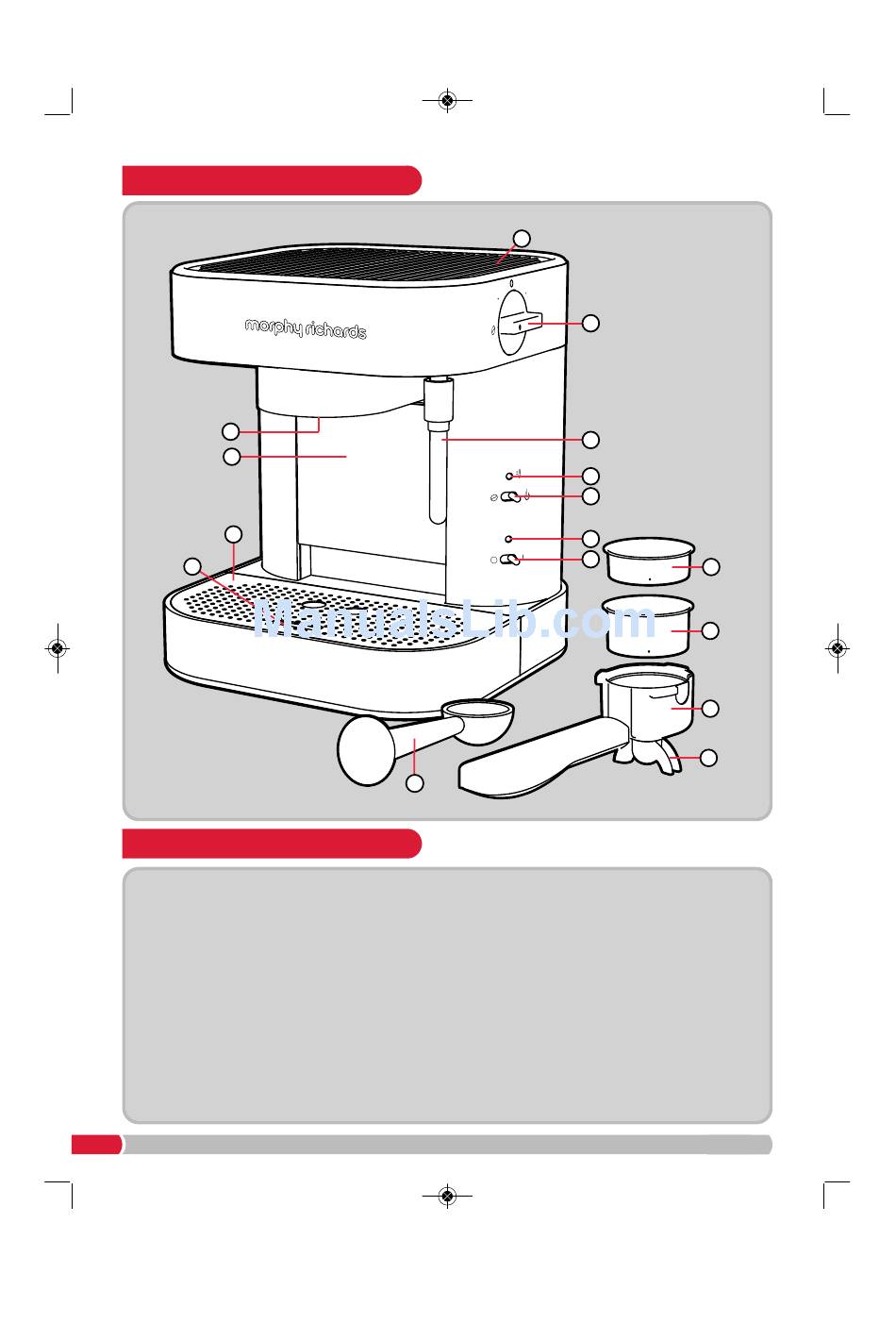 morphy richards

ManualsLib.com