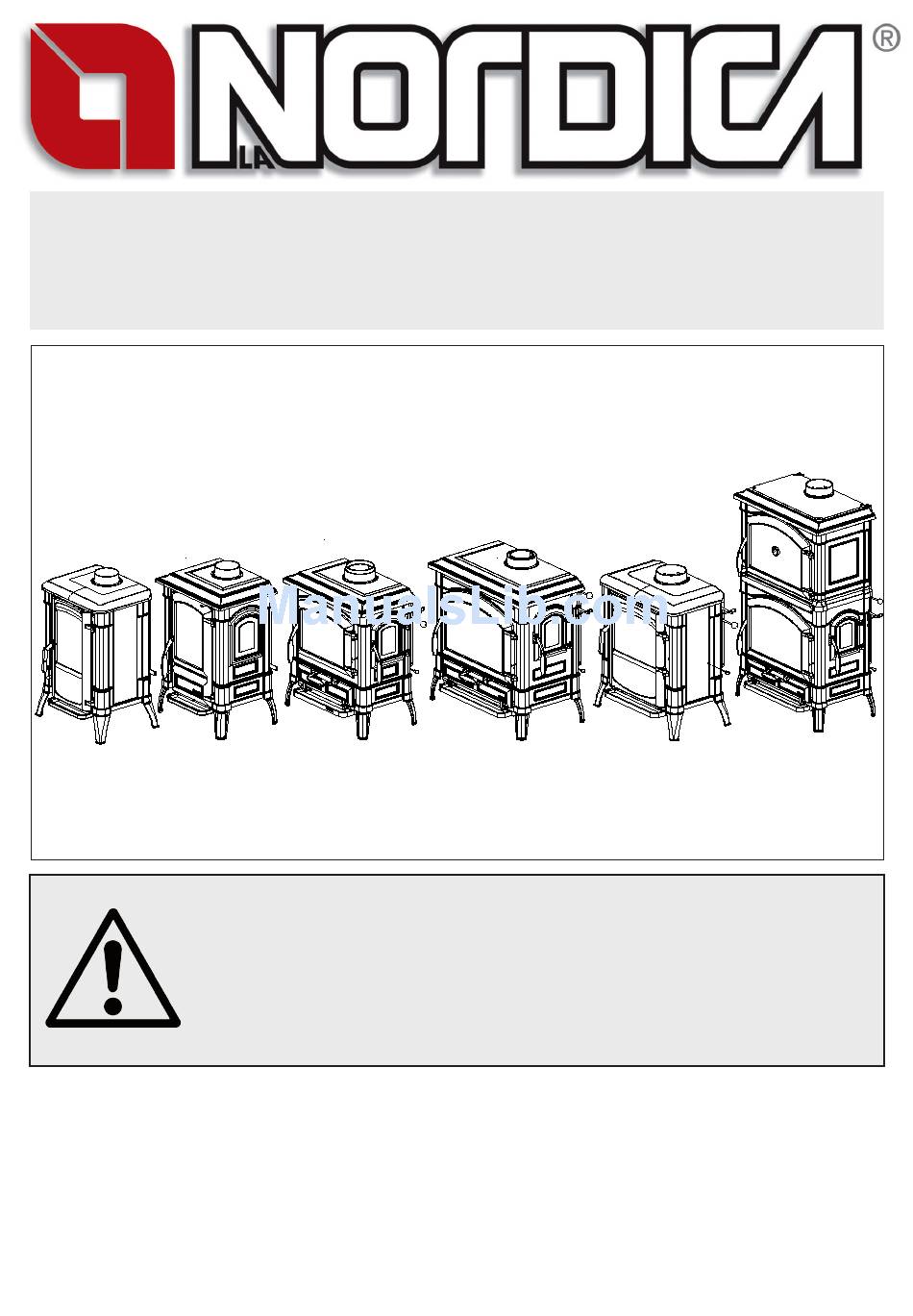 LA NORDICA ®

ManualsLib.com