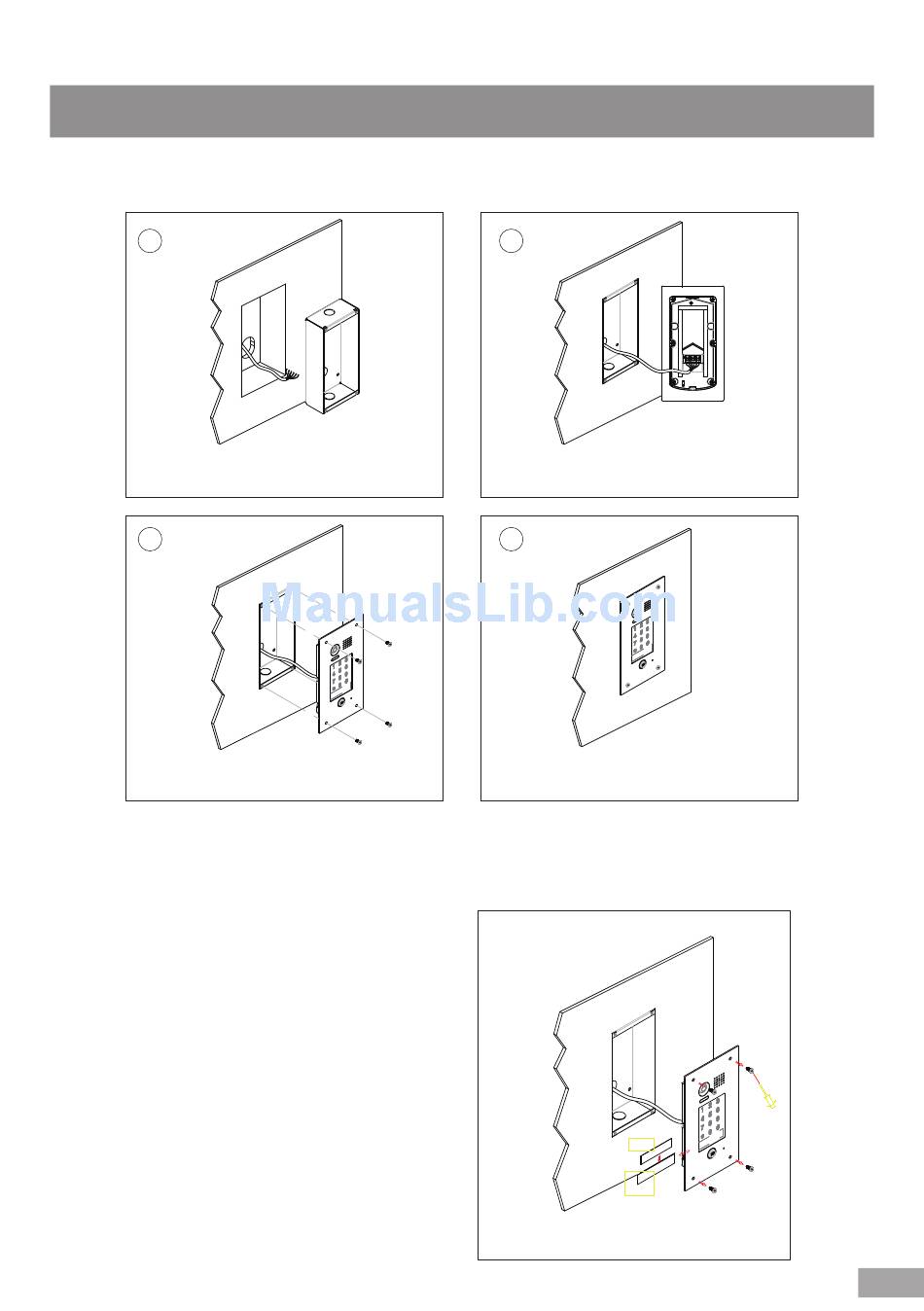 ManualsLib.com