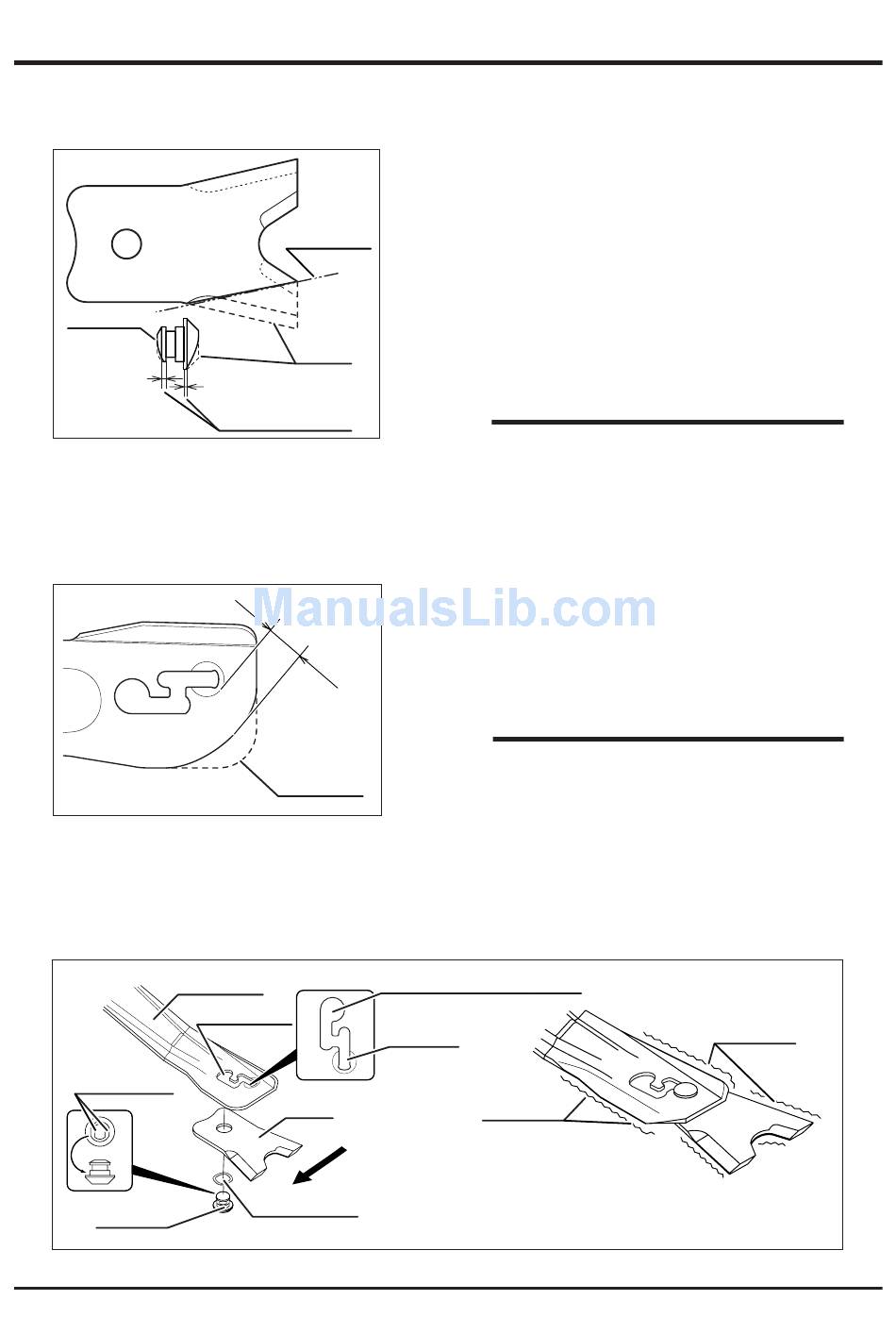 ManualsLib.com