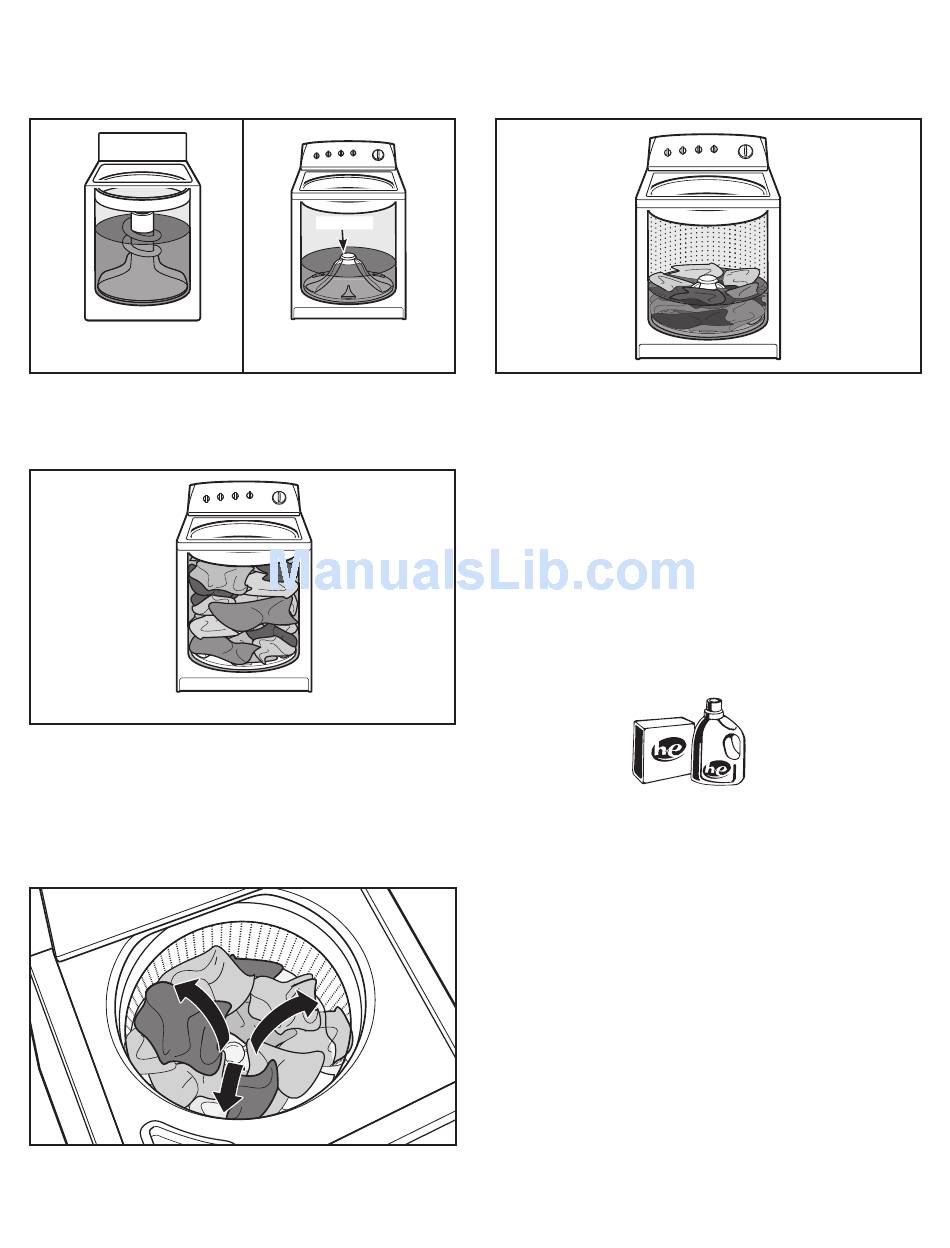 ManualsLib.com

he

he