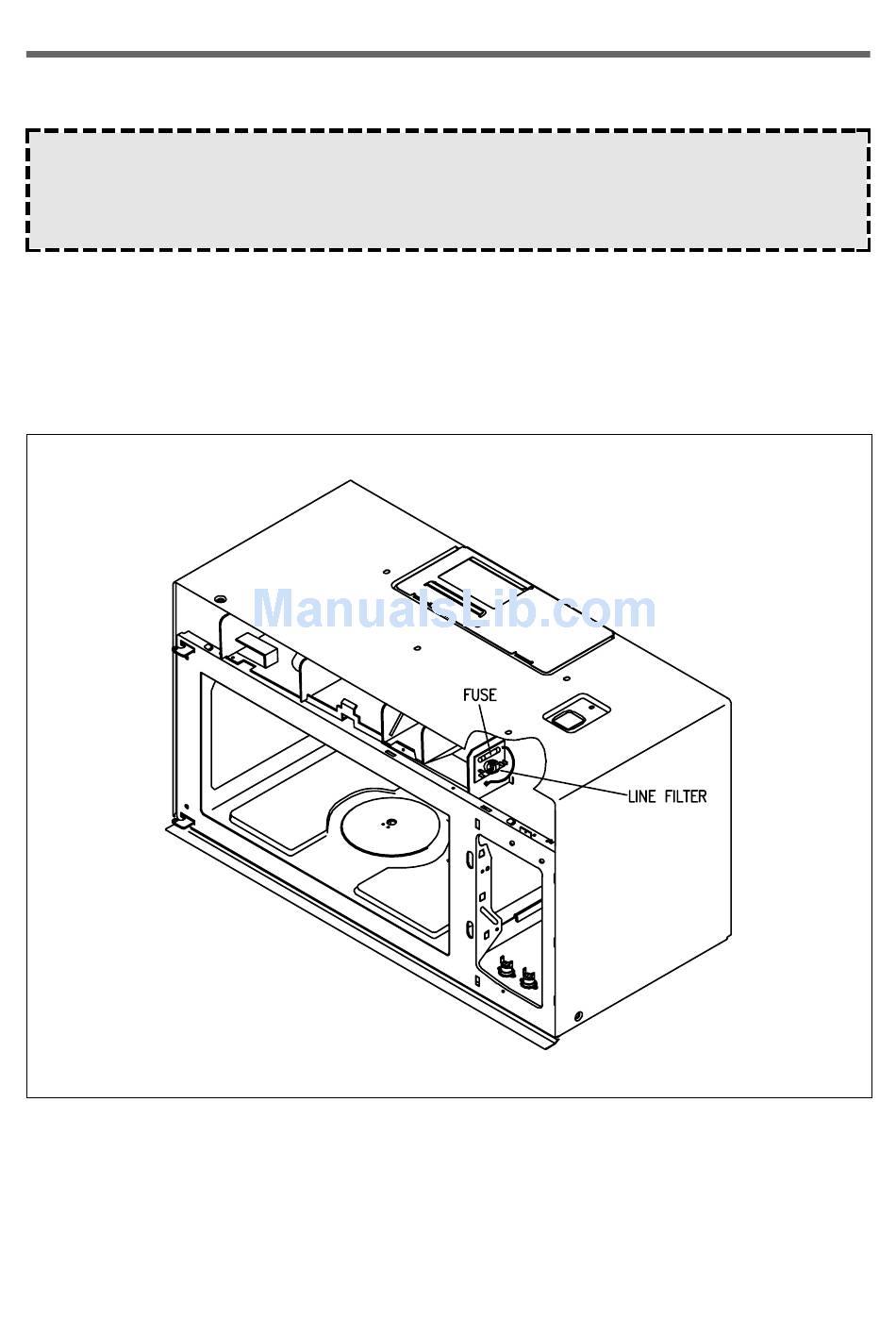 ManualsLib.com

FUSE

LINE FILTER