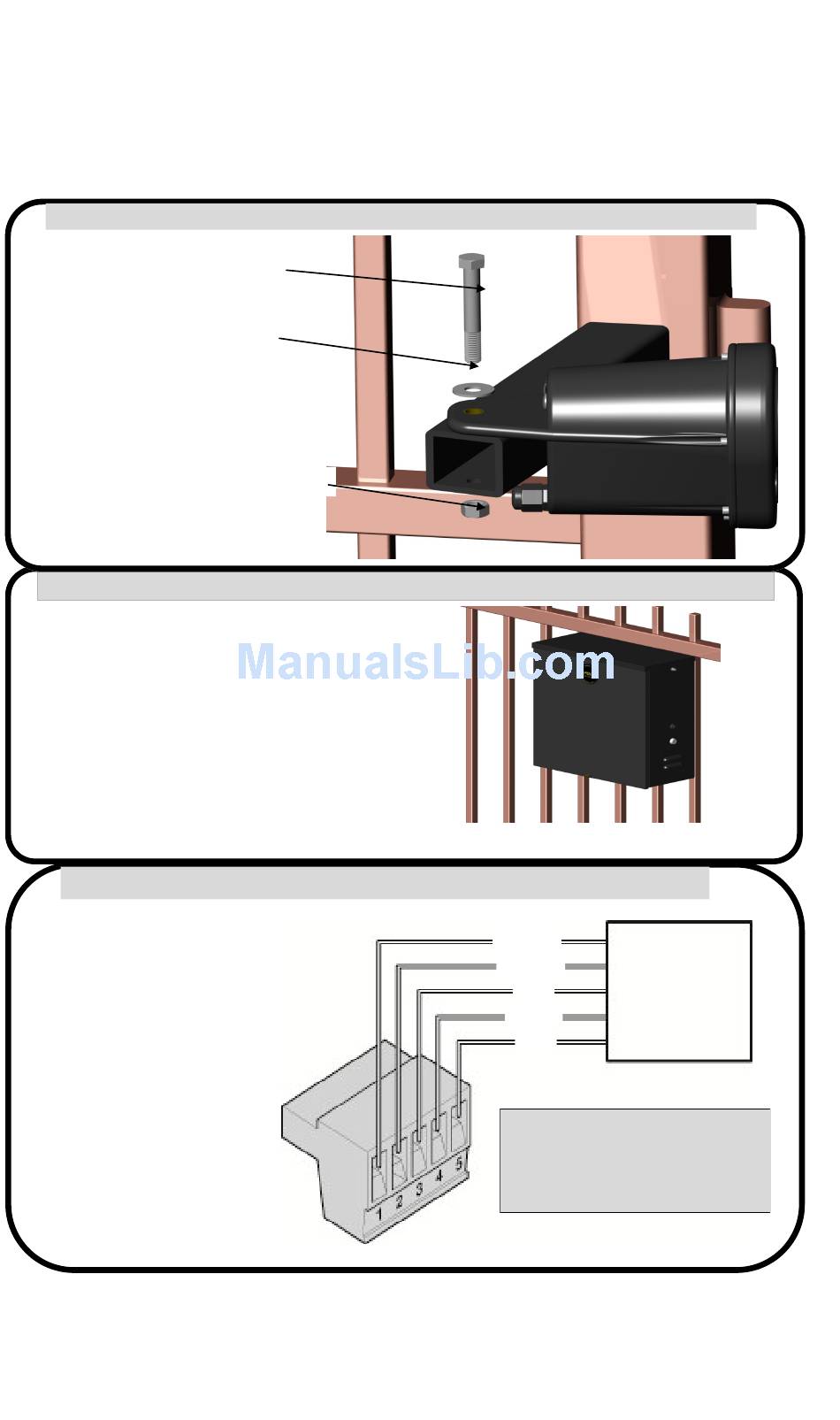 ManualsLib.com

1
2
3
4
5