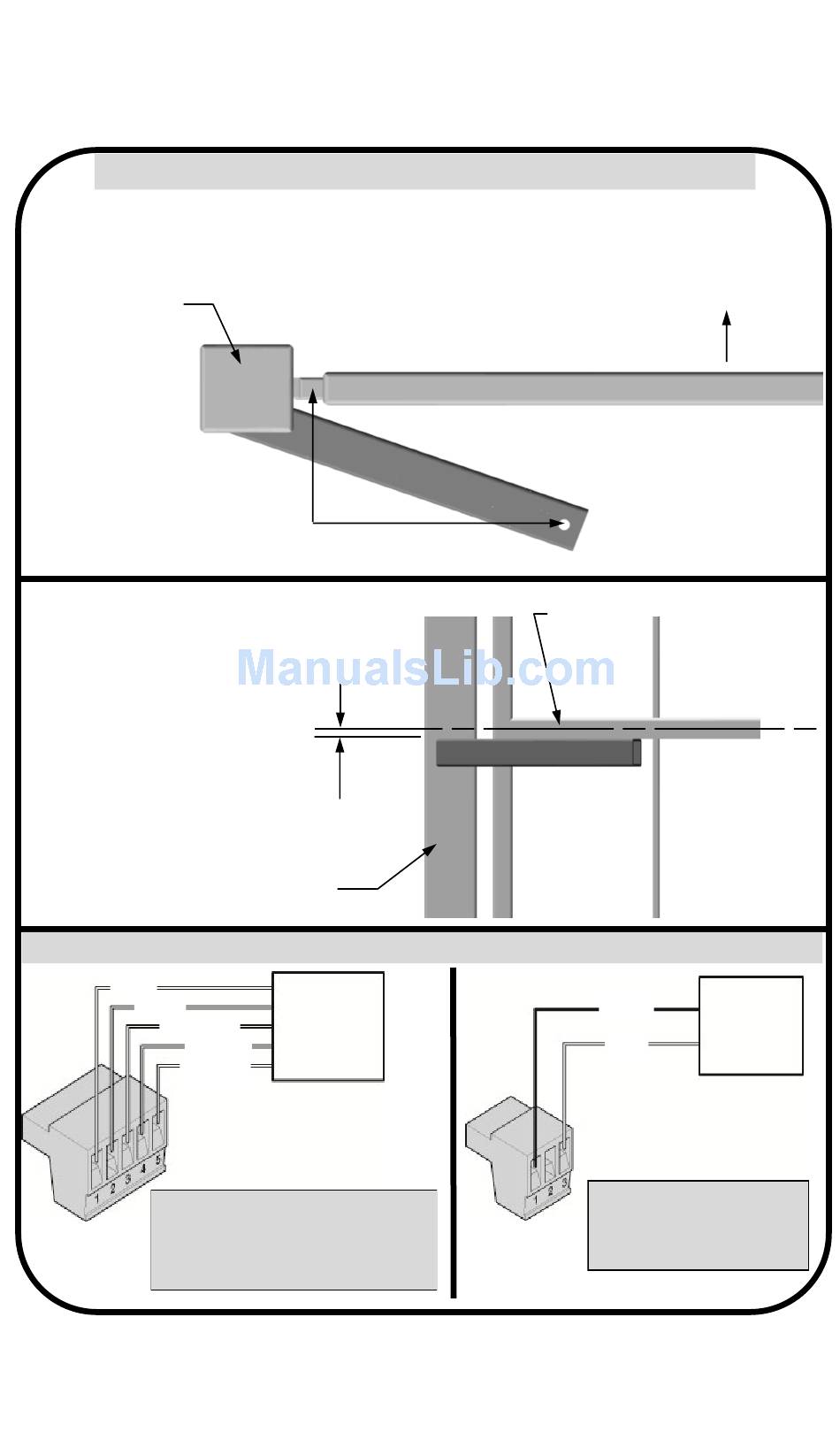 ManualsLib.com

1
2
3
4
5

1
2
3