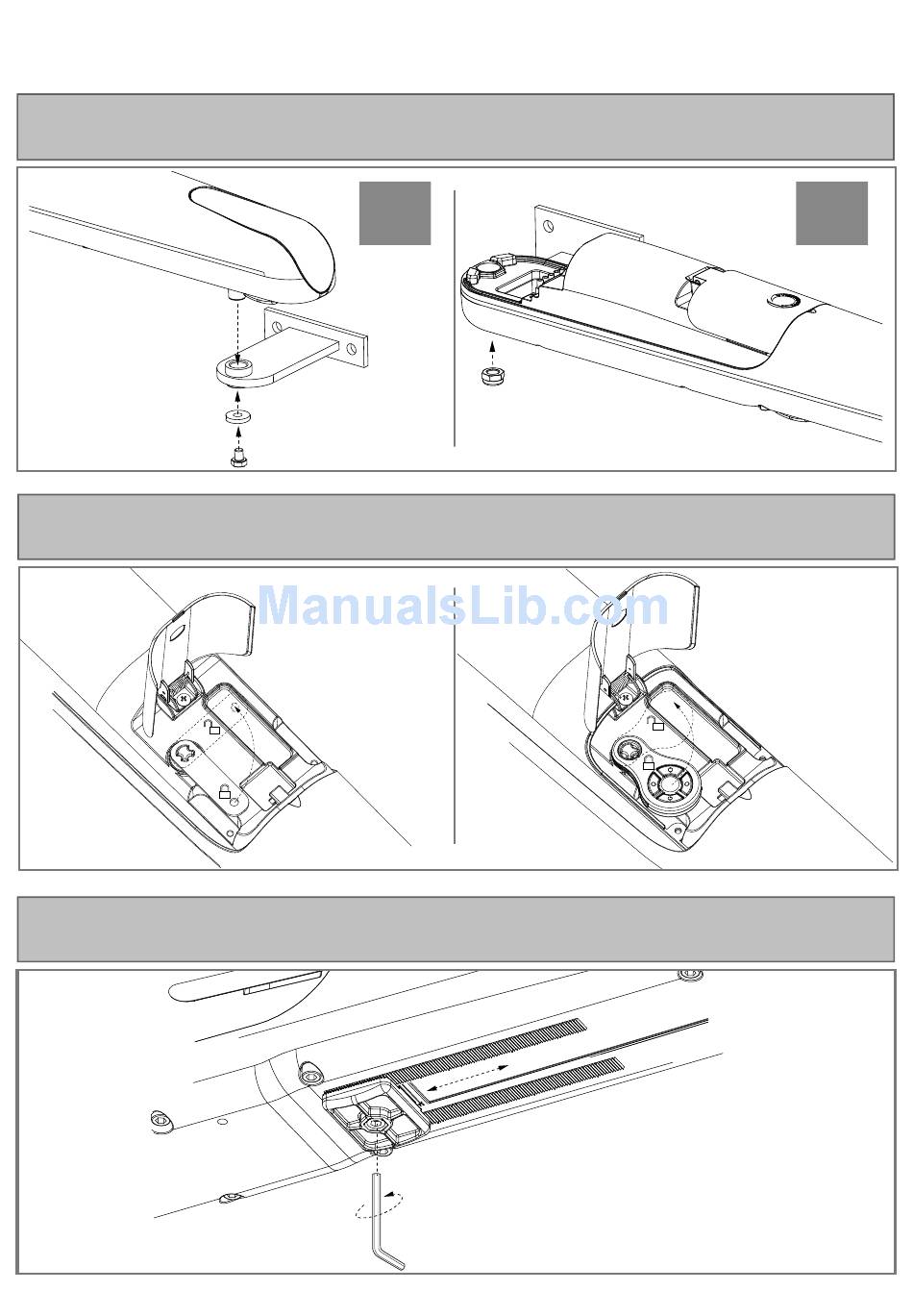 ManualsLib.com