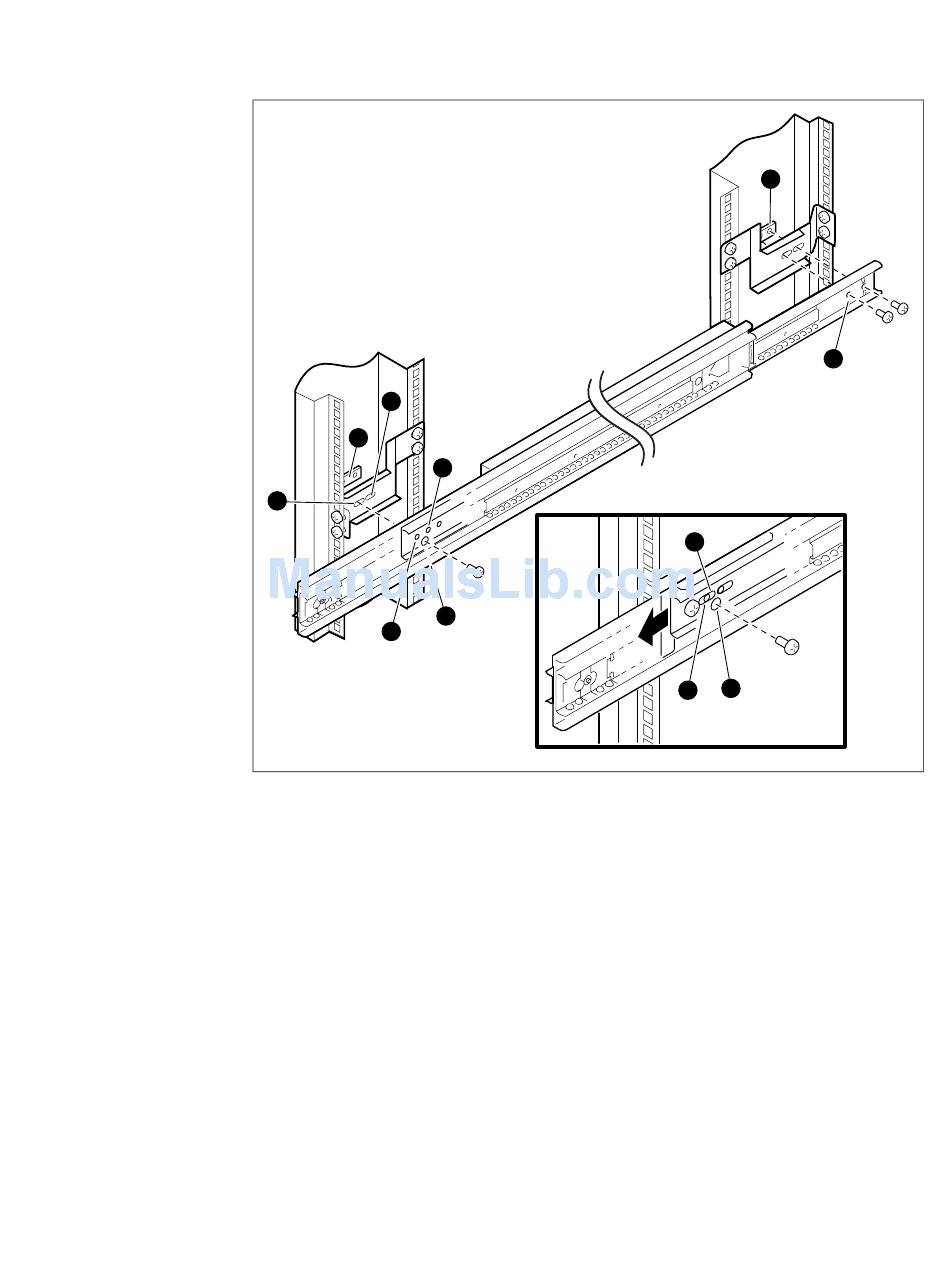 ManualsLib.com