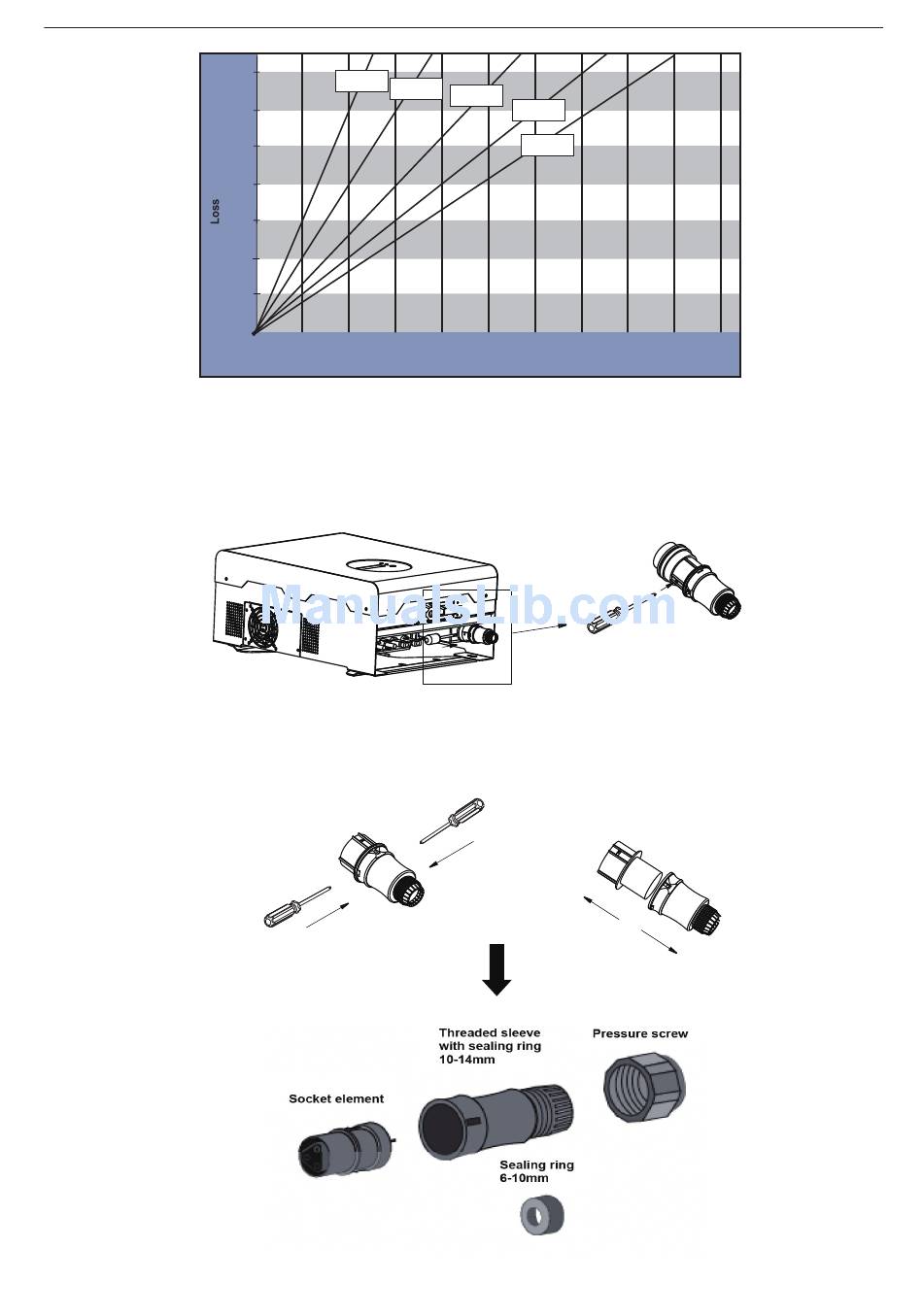 Loss

ManualsLib.com

Threaded sleeve with sealing ring 10-14mm

Pressure screw

Socket element

Sealing ring 6-10mm