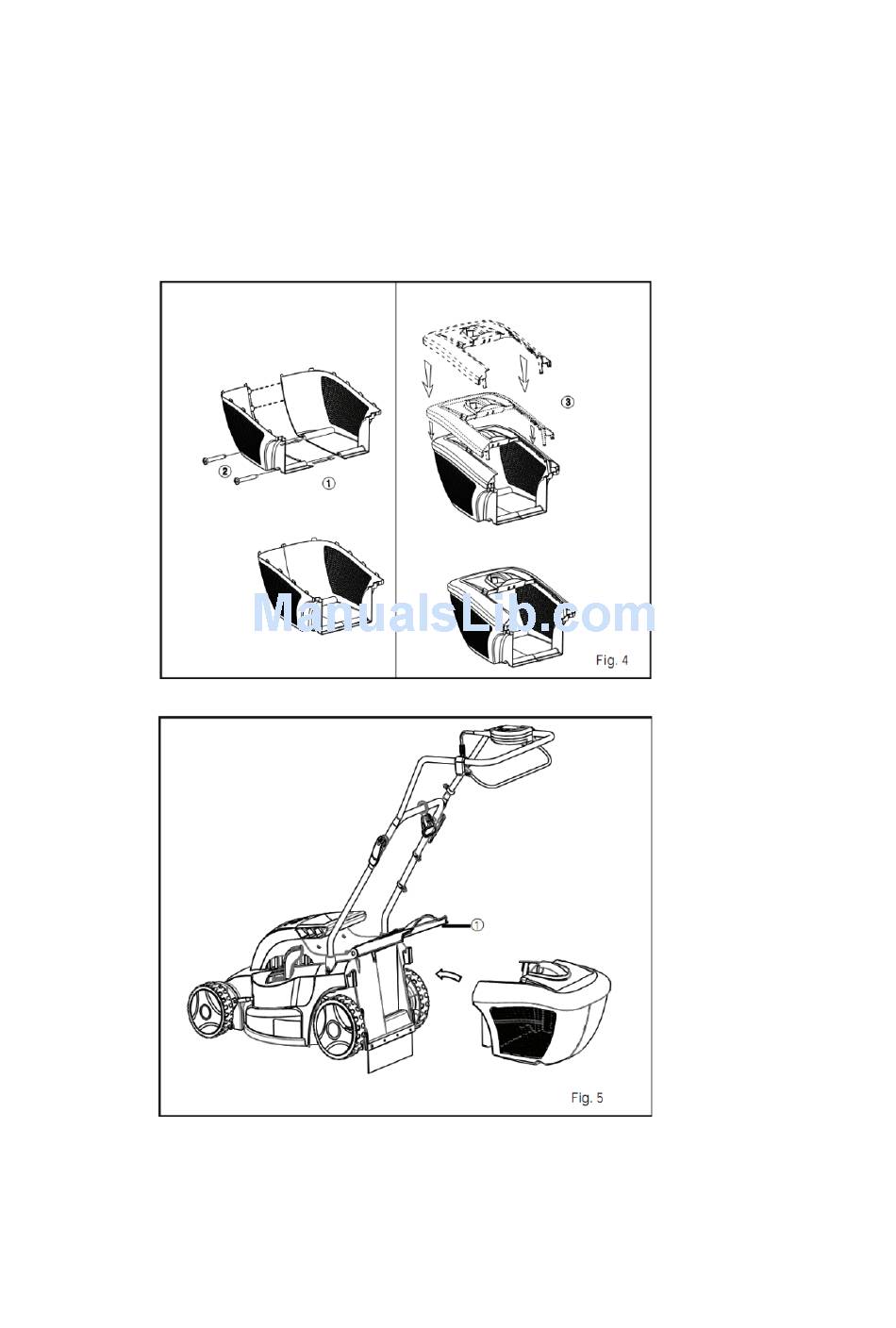 ②

①

③

ManualsLib.com

Fig. 4

①

Fig. 5