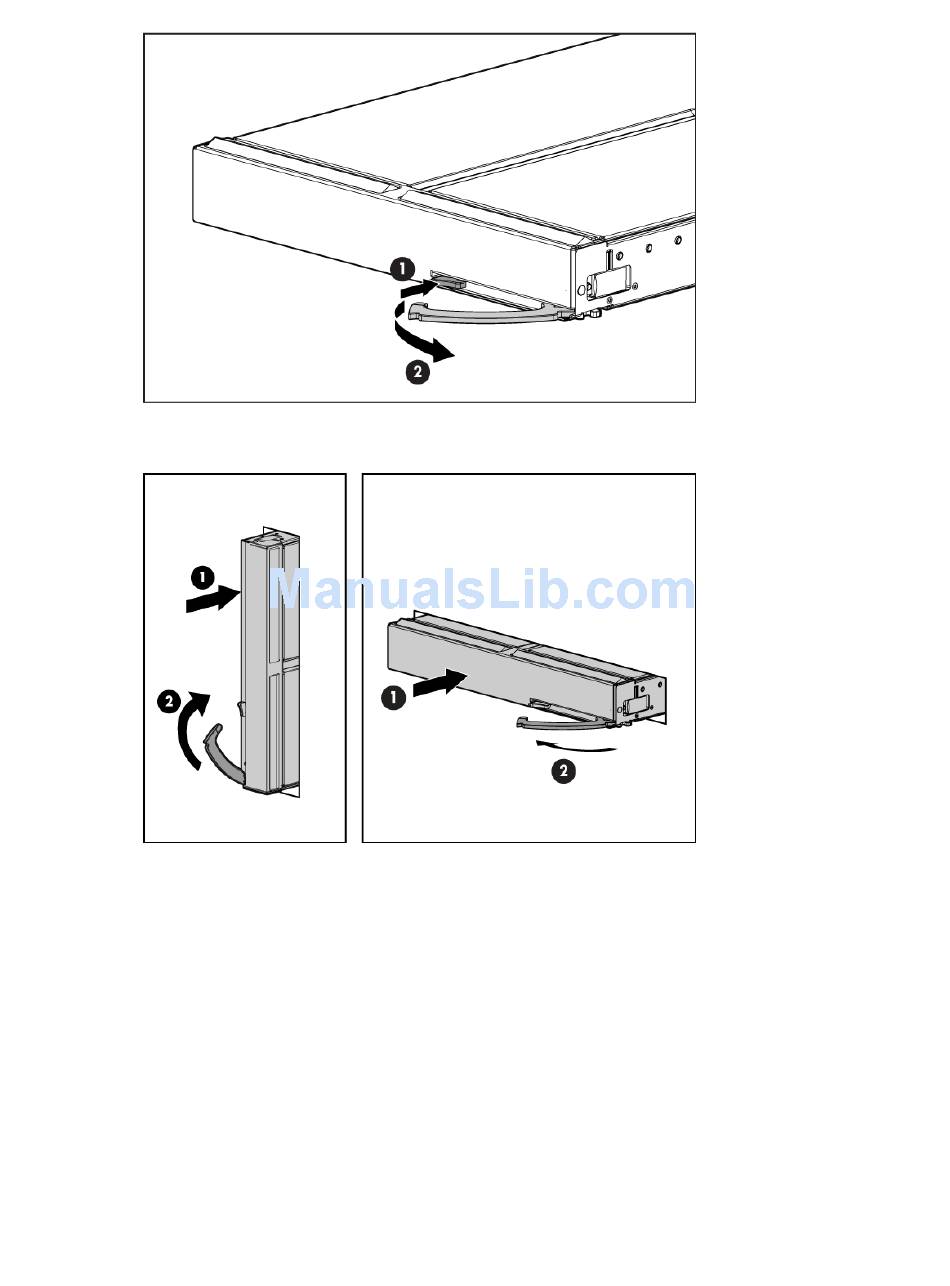 1
2
1
2
ManualsLib.com
1
2