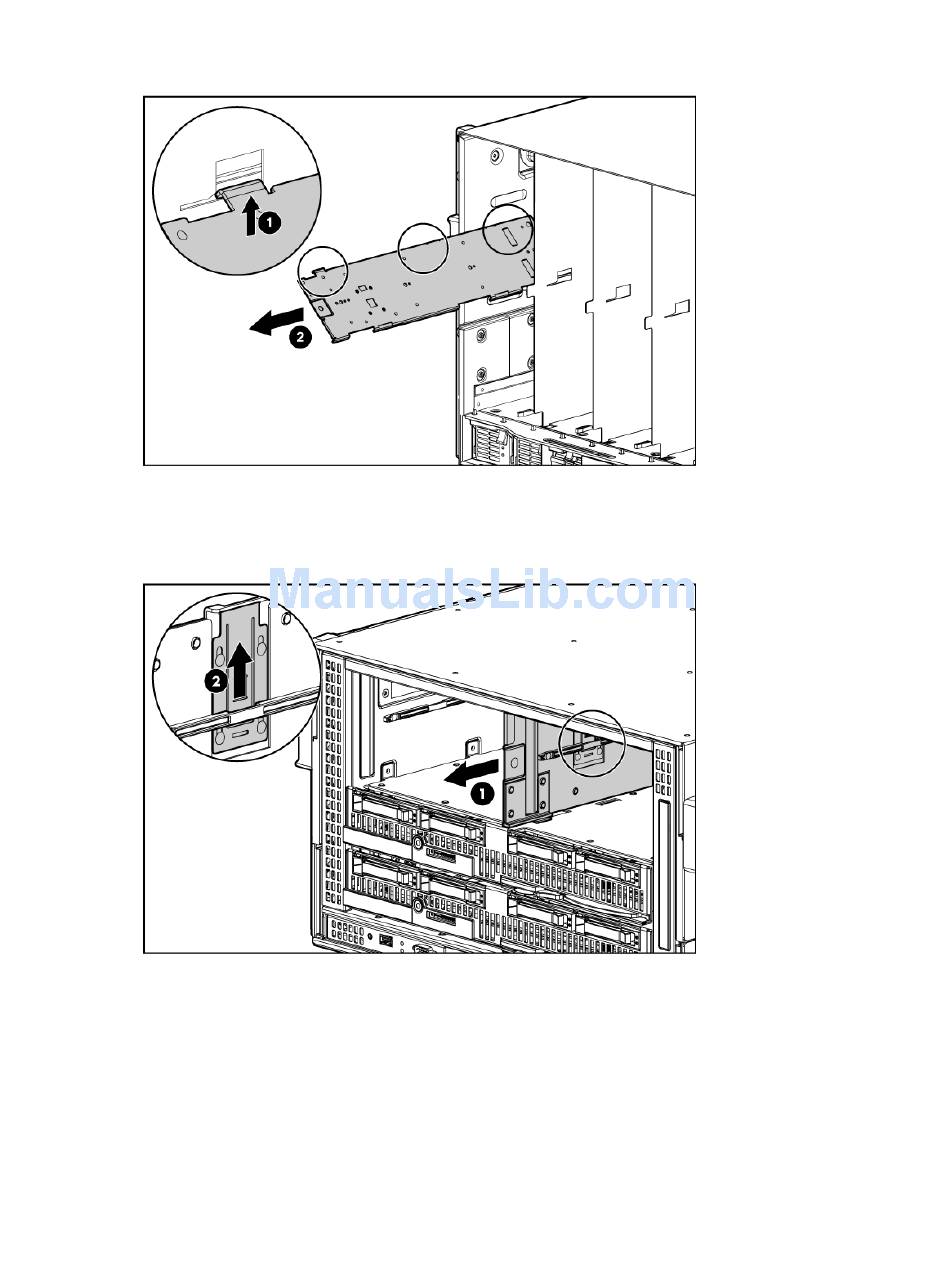 1

2

ManualsLib.com

2

1