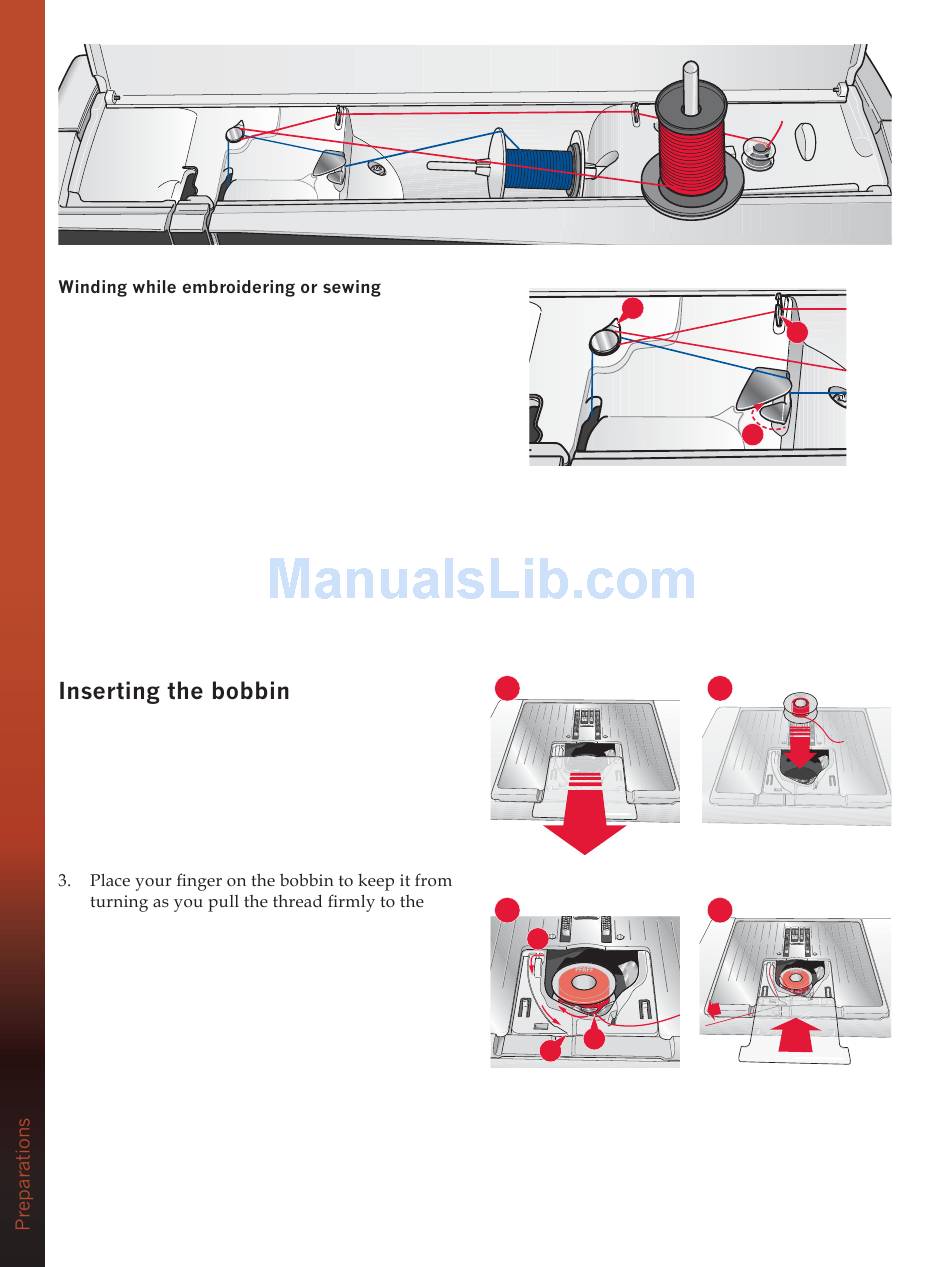 Winding while embroidering or sewing

ManualsLib.com

Inserting the bobbin

3. Place your finger on the bobbin to keep it from turning as you pull the thread firmly to the

Preparations