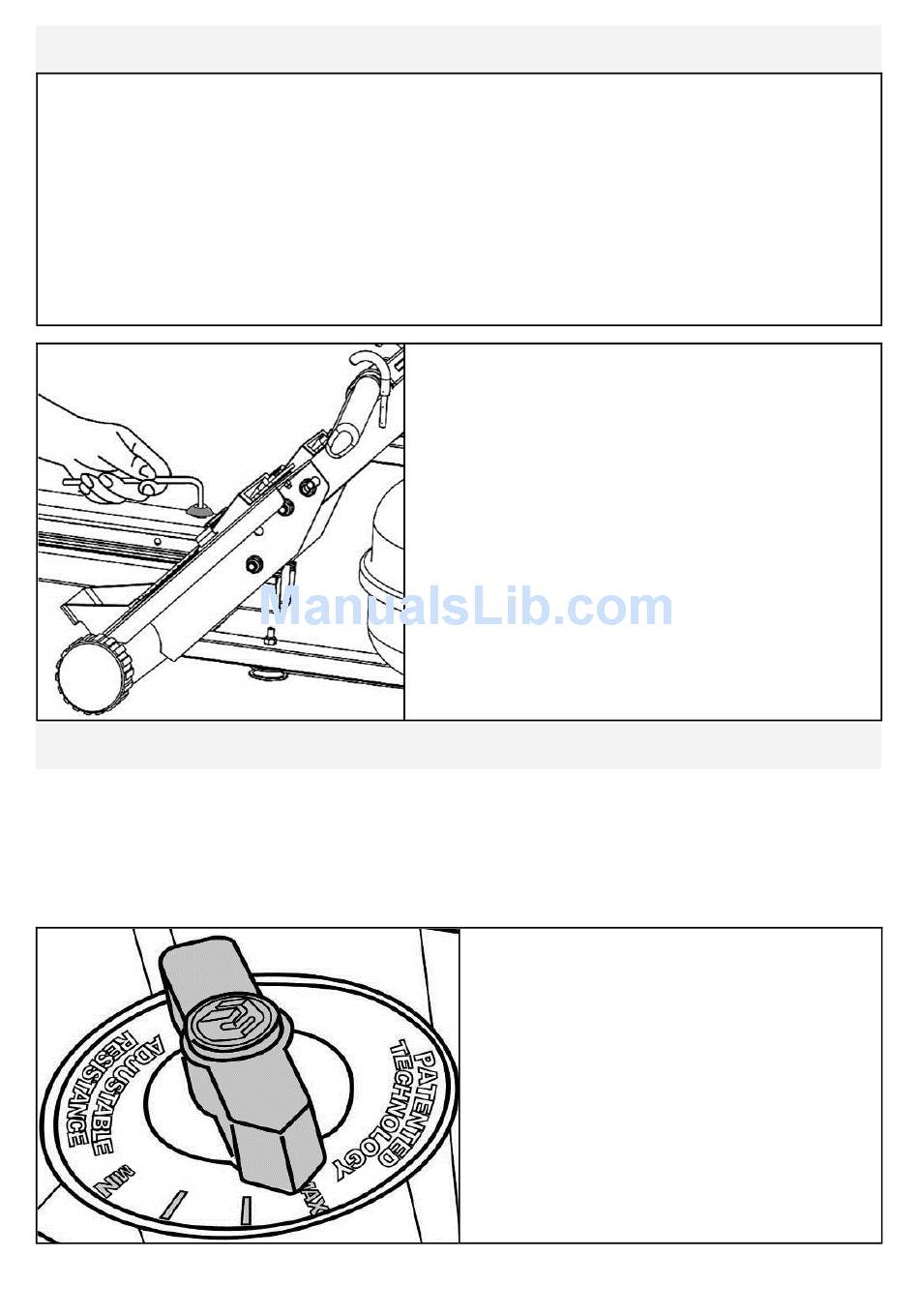 ManualsLib.com

ADJUSTABLE RESISTANCE

PATENTED TECHNOLOGY

MIN

MAX