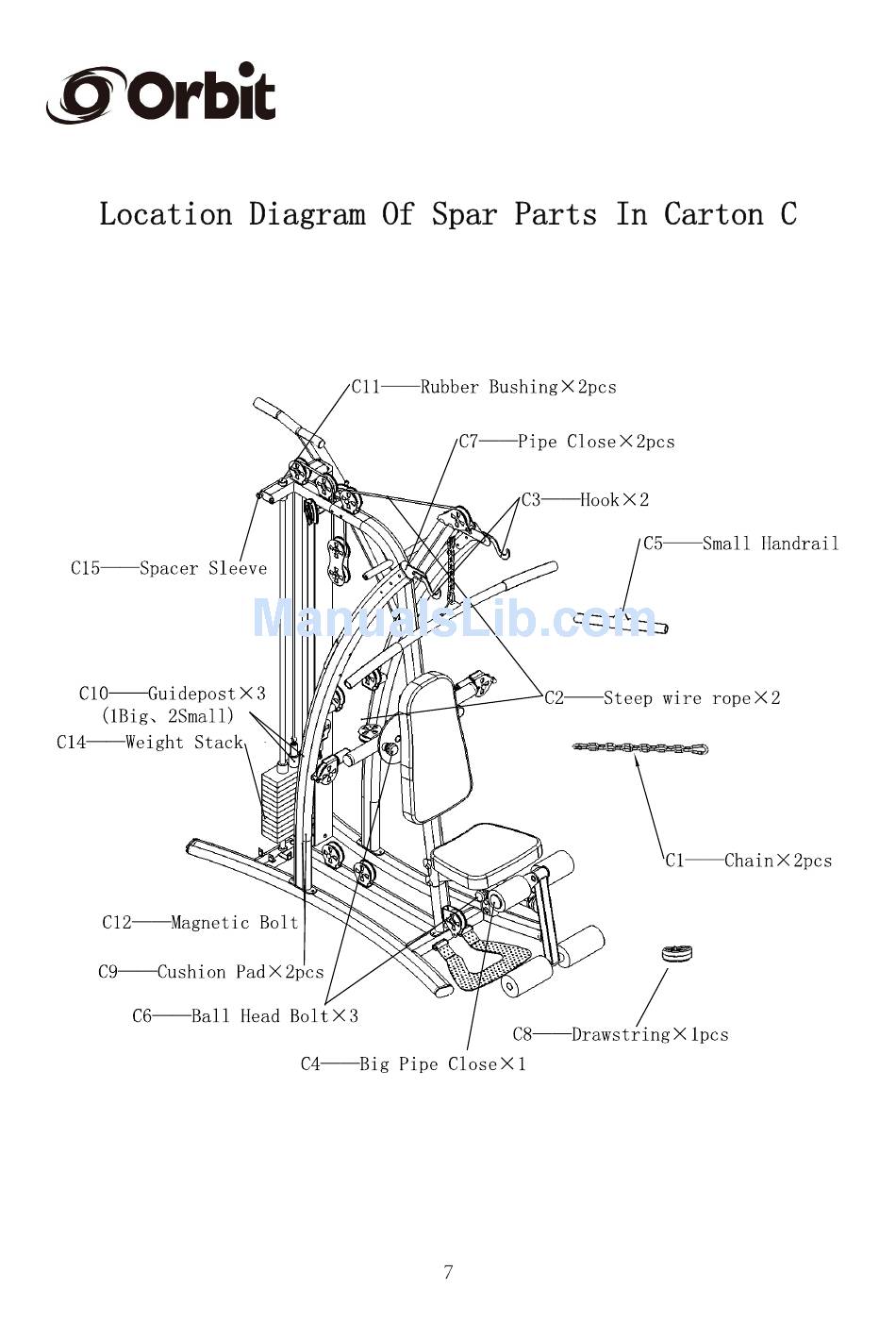 Orbit

Location Diagram Of Spar Parts In Carton C

C11——Rubber Bushing×2pcs

C7——Pipe Close×2pcs

C3——Hook×2

C5——Small Handrail

C15——Spacer Sleeve

ManualsLib.com

C10——Guidepost×3
(1Big、2Small)

C14——Weight Stack

C2——Steep wire rope×2

C1——Chain×2pcs

C12——Magnetic Bolt

C9——Cushion Pad×2pcs

C6——Ball Head Bolt×3

C8——Drawstring×1pcs

C4——Big Pipe Close×1

7