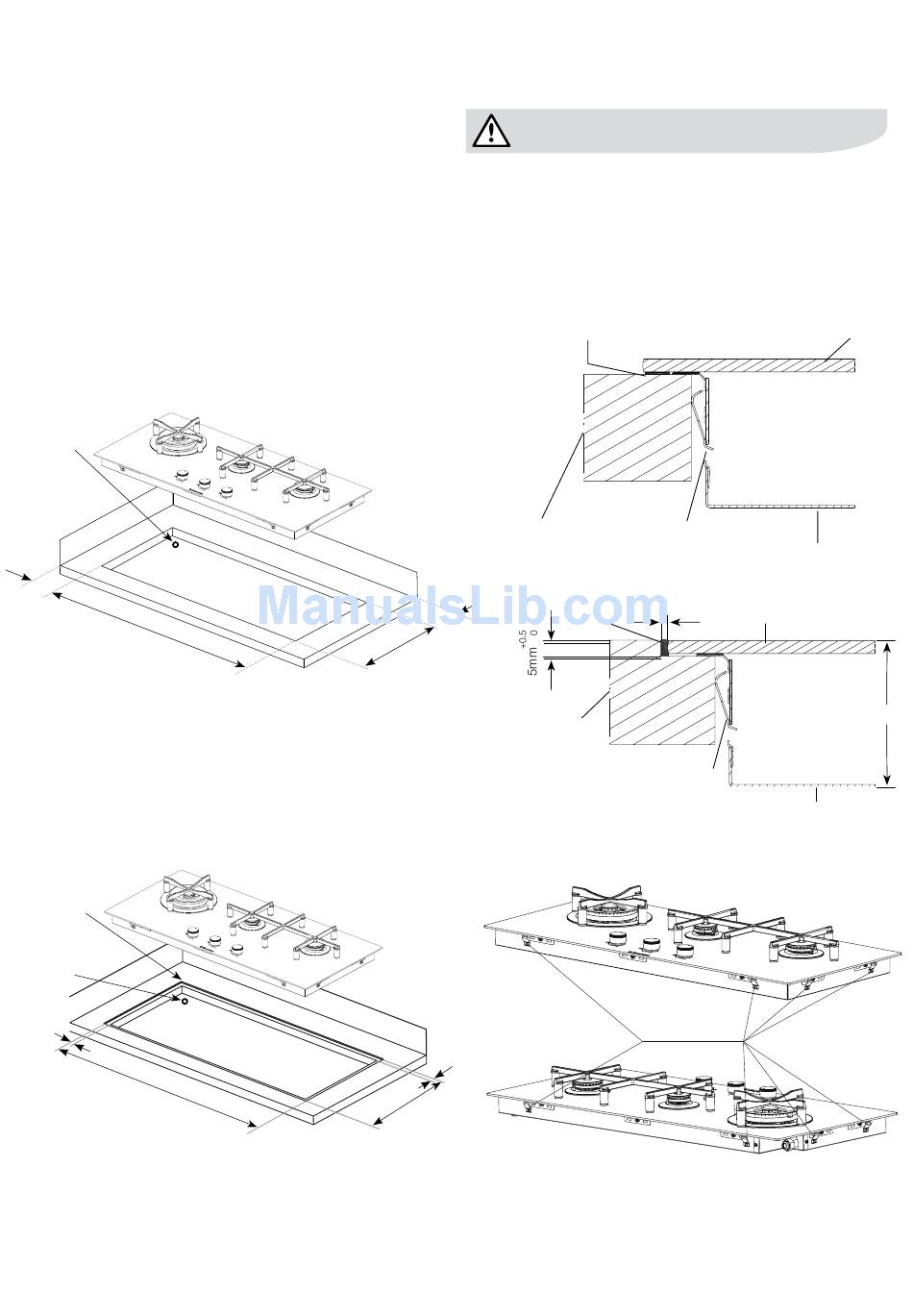 ManualsLib.com

5mm $^{+0.5}_{0}$