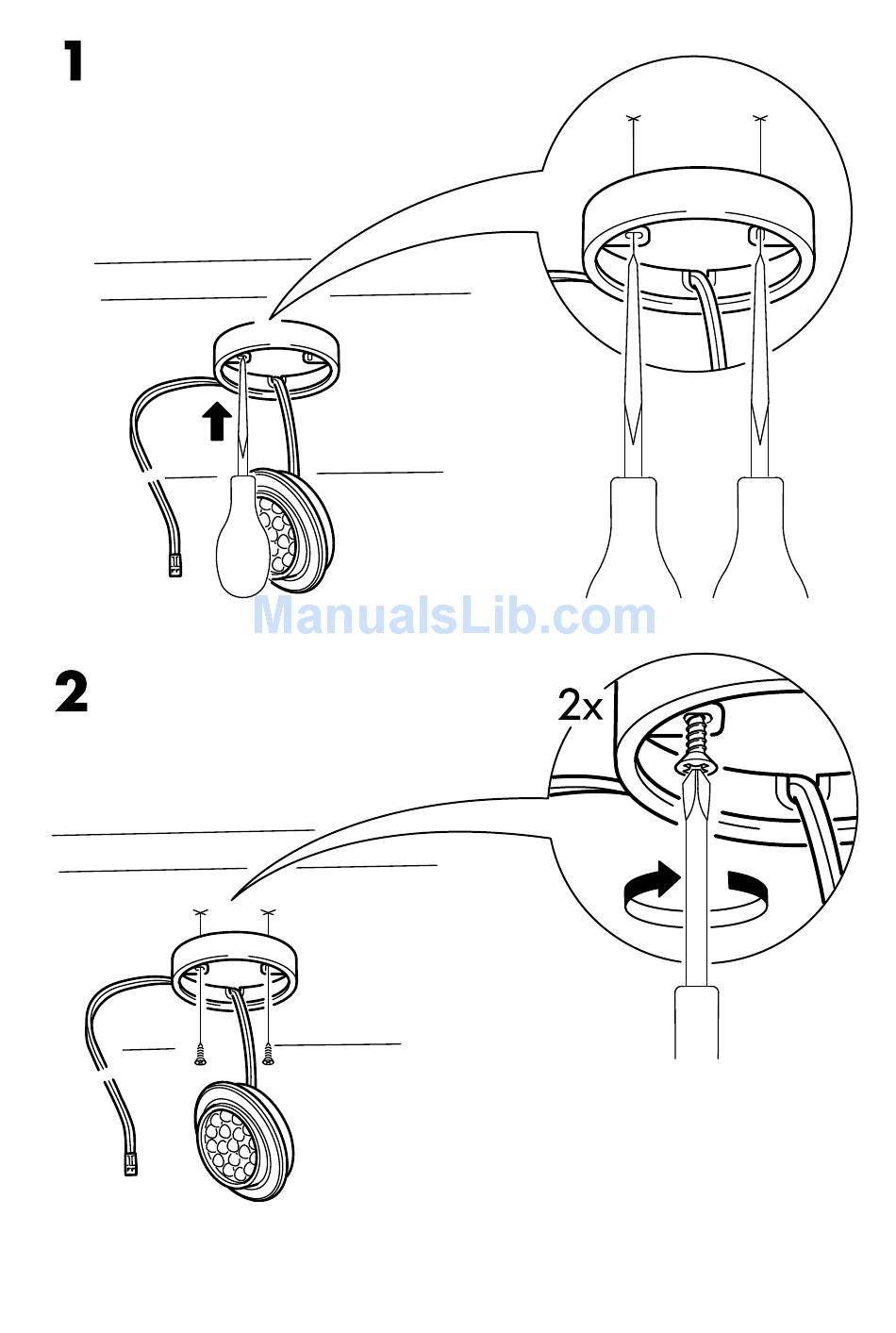 1

ManualsLib.com

2

2x