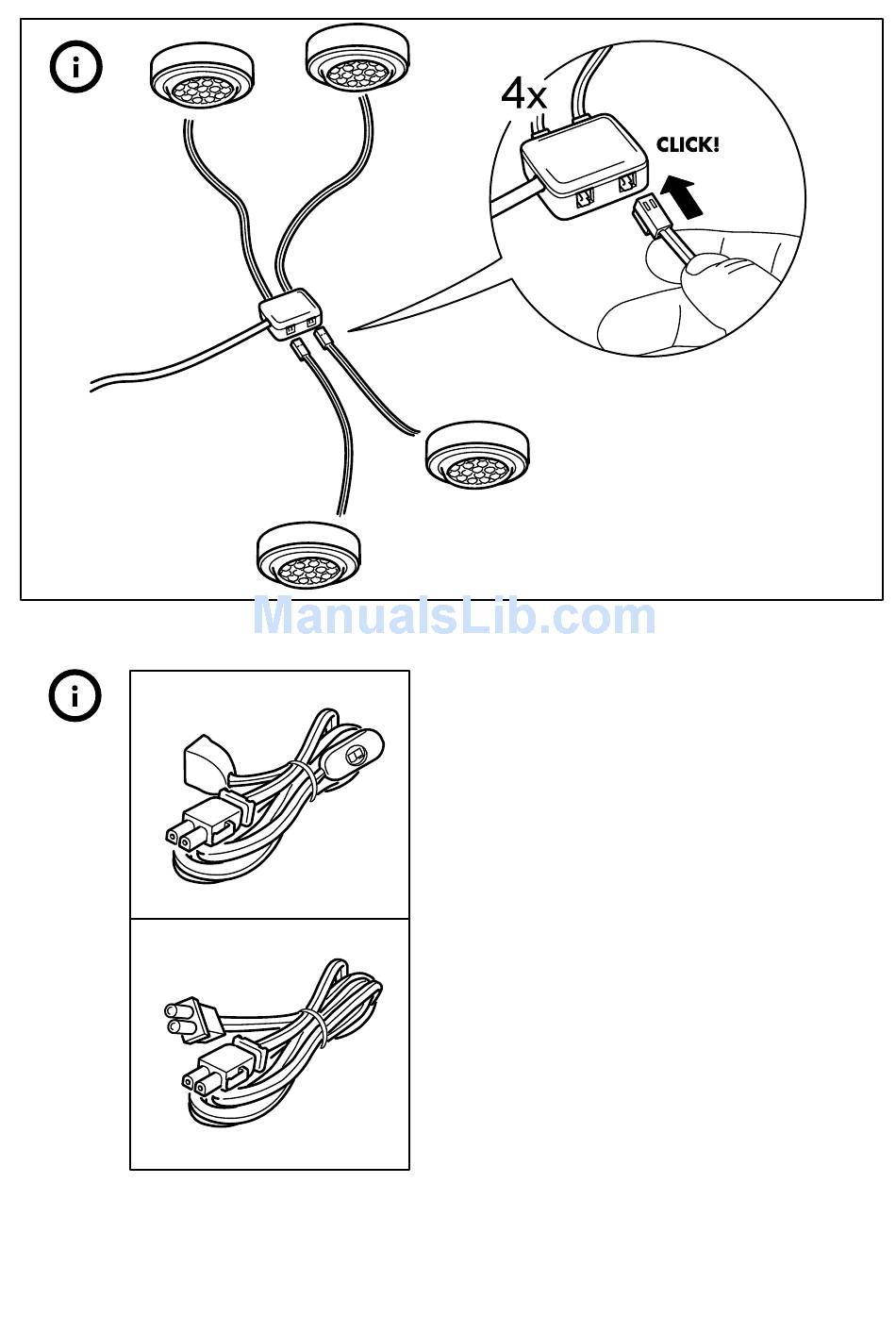 i

4x

CLICK!

ManualsLib.com

i