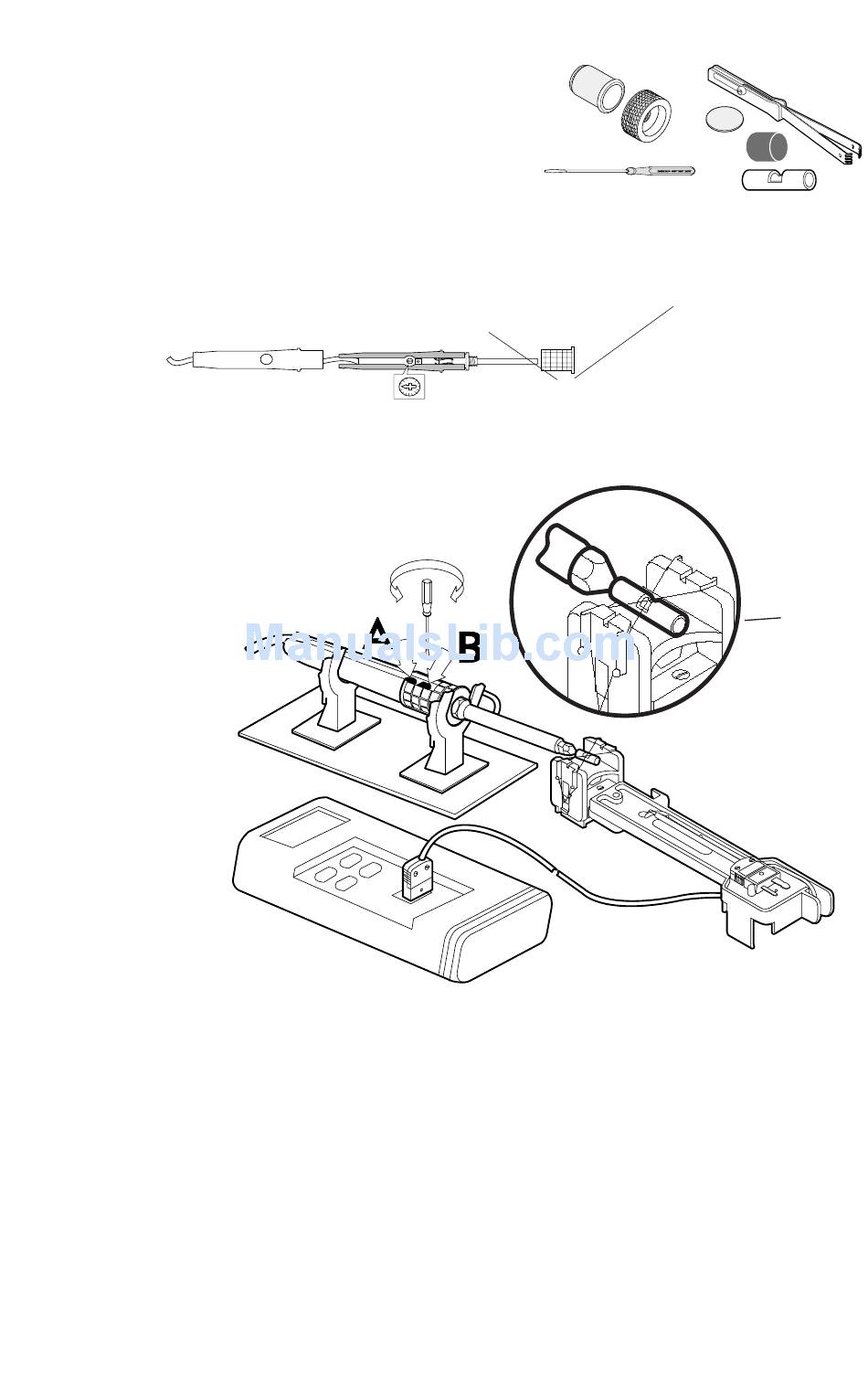 A

B

ManualsLib.com