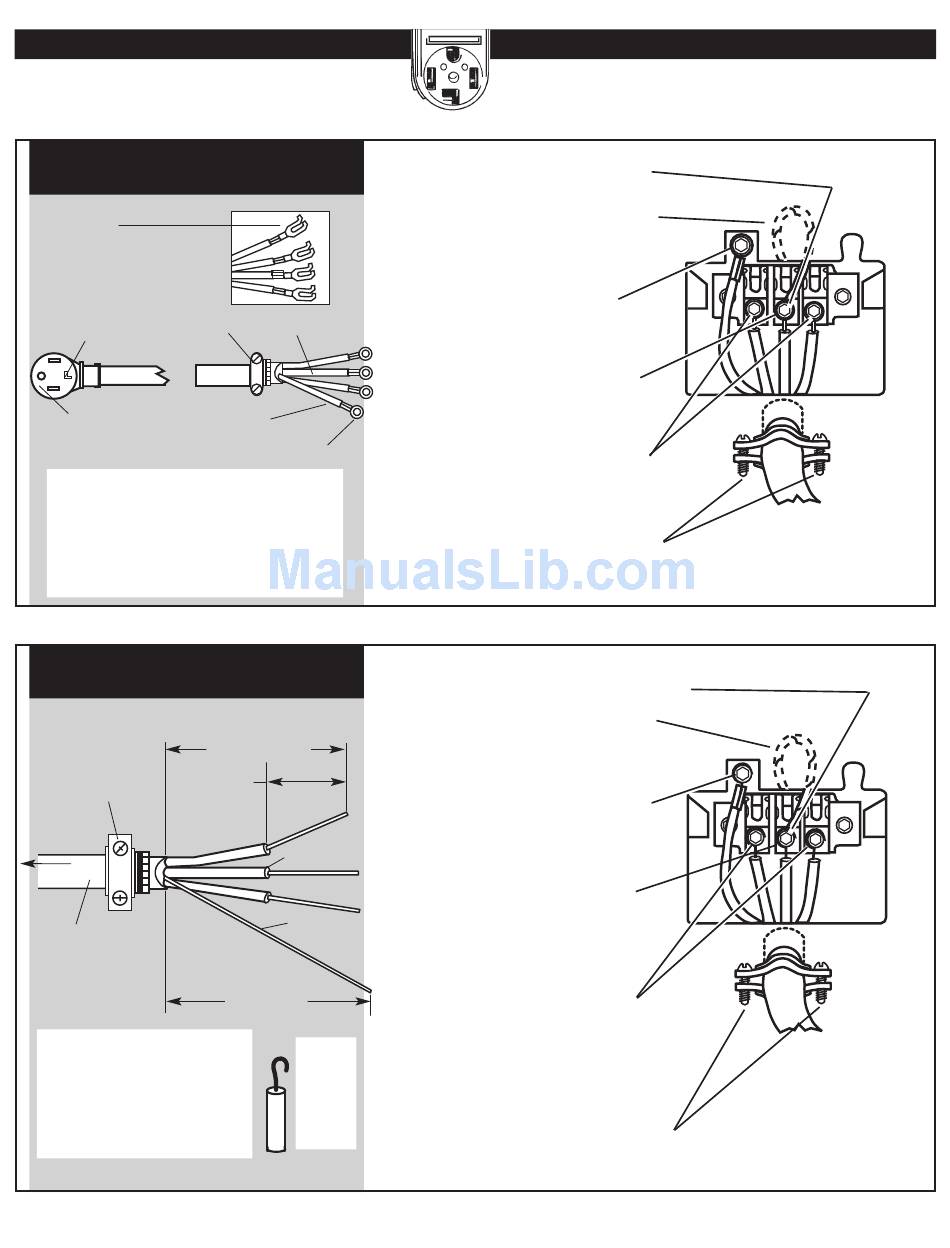 ManualsLib.com