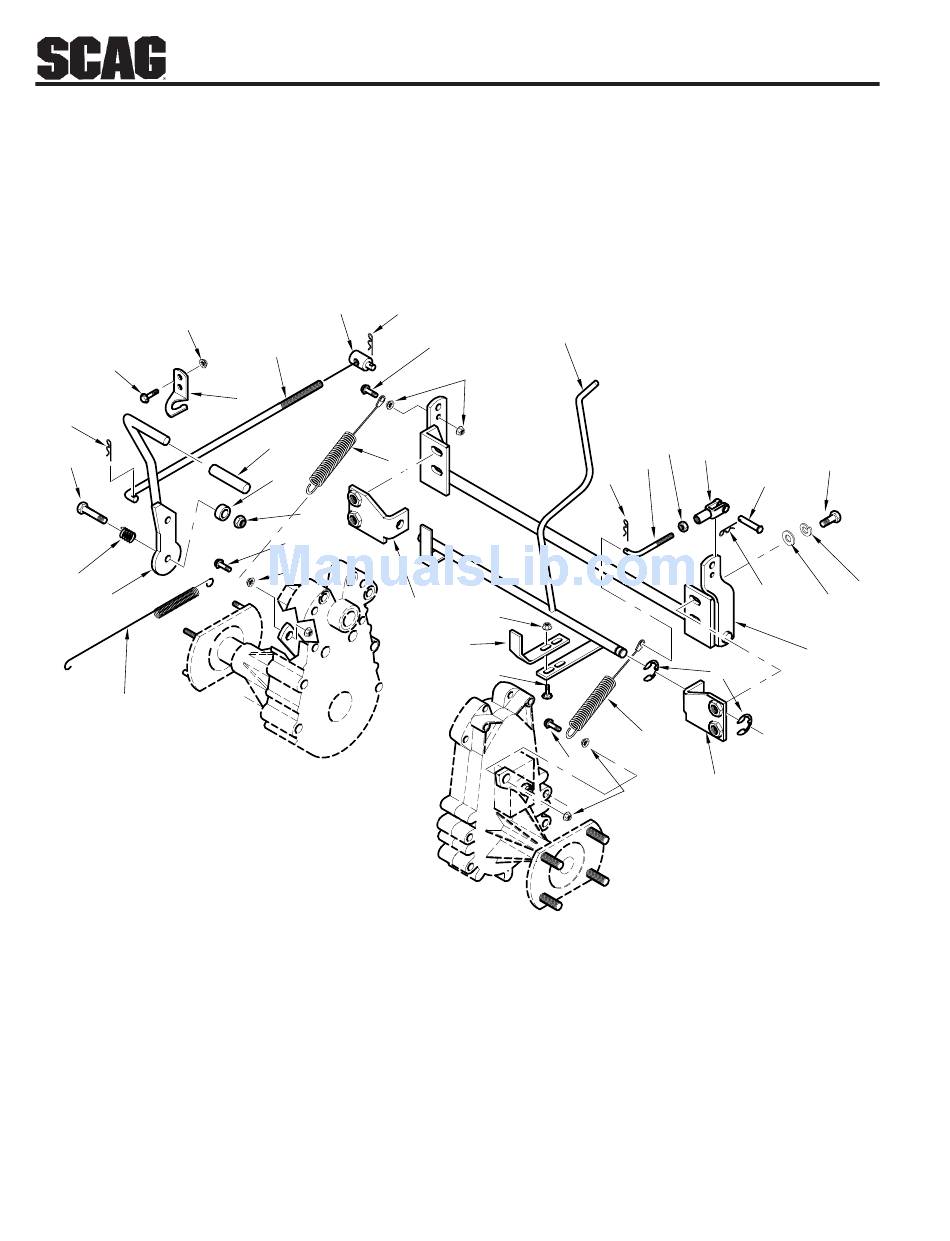 SCAG

ManualsLib.com