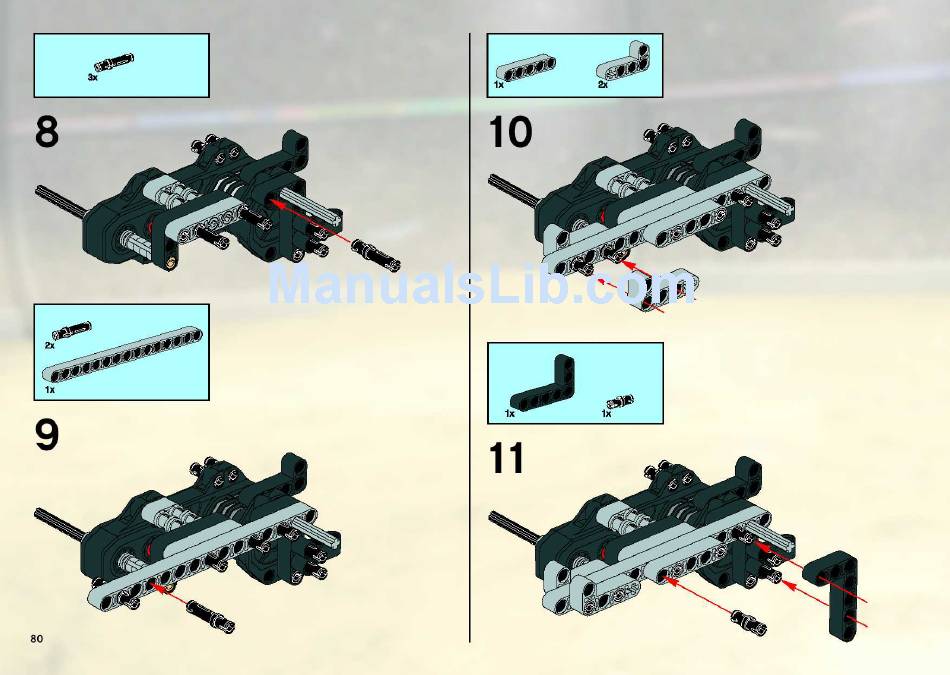 3x

8

2x

1x

9

80

1x

2x

10

ManualsLib.com

1x

1x

11