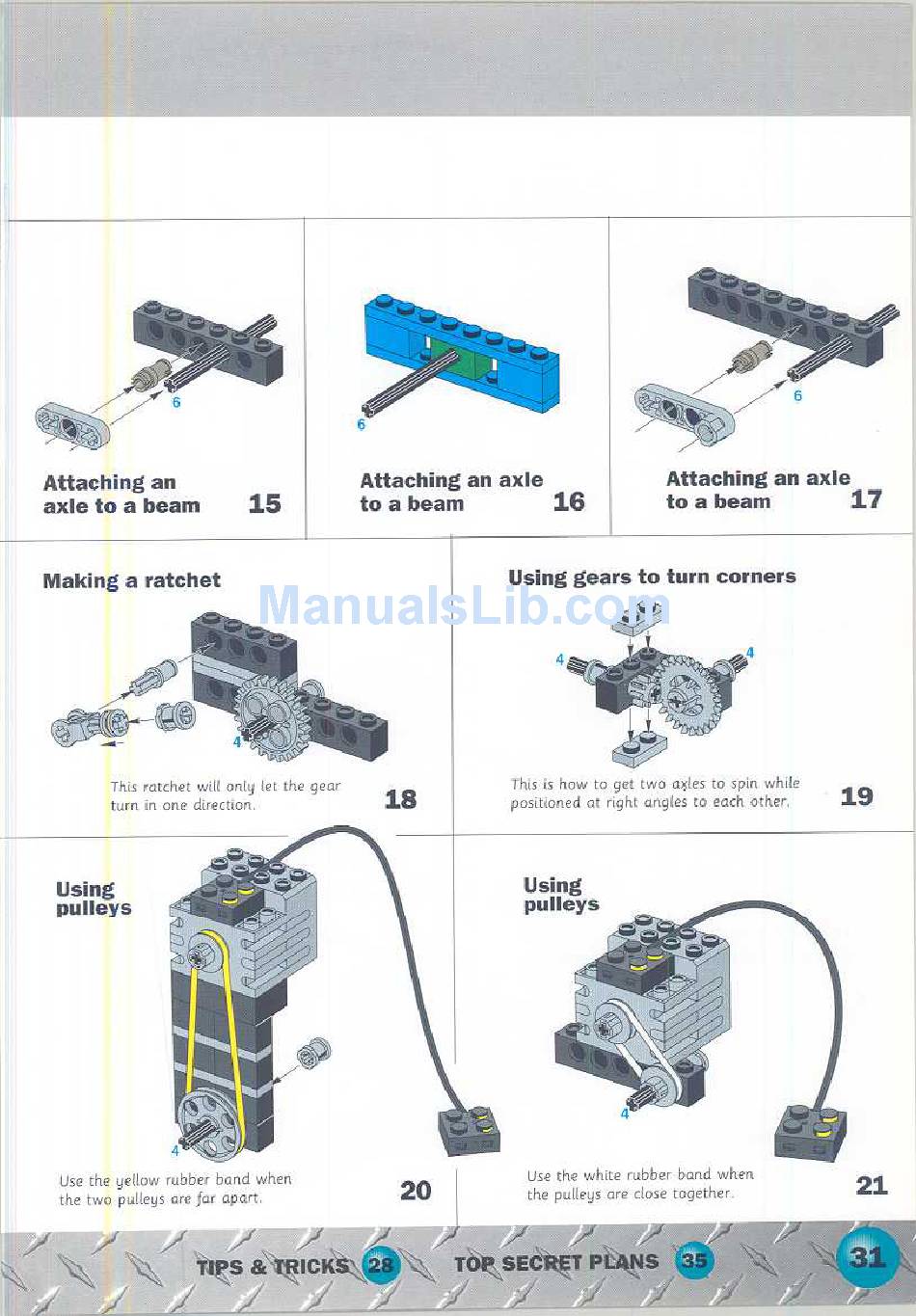 6

Attaching an axle to a beam 15

6

Attaching an axle to a beam 16

6

Attaching an axle to a beam 17

Making a ratchet

ManualsLib.com

4

This ratchet will only let the gear turn in one direction.

18

Using gears to turn corners

4 4

This is how to get two axles to spin while positioned at right angles to each other.

19

Using pulleys

4

Use the yellow rubber band when the two pulleys are far apart.

20

Using pulleys

4

Use the white rubber band when the pulleys are close together.

21

TIPS & TRICKS 28 TOP SECRET PLANS 35 31