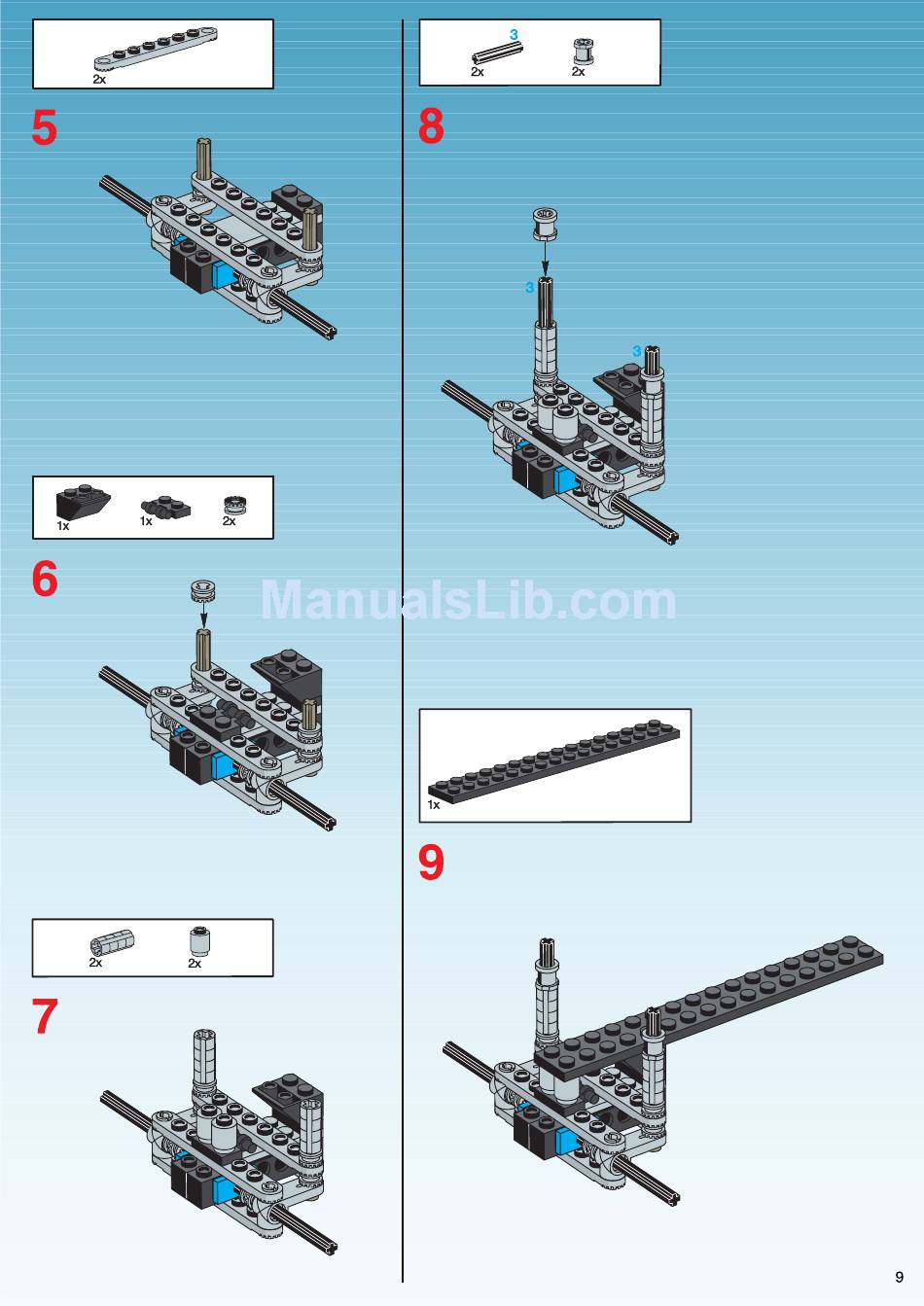 2x

5

1x 1x 2x

6

2x 2x

7

3
2x 2x

8

3

3

ManualsLib.com

1x

9

9