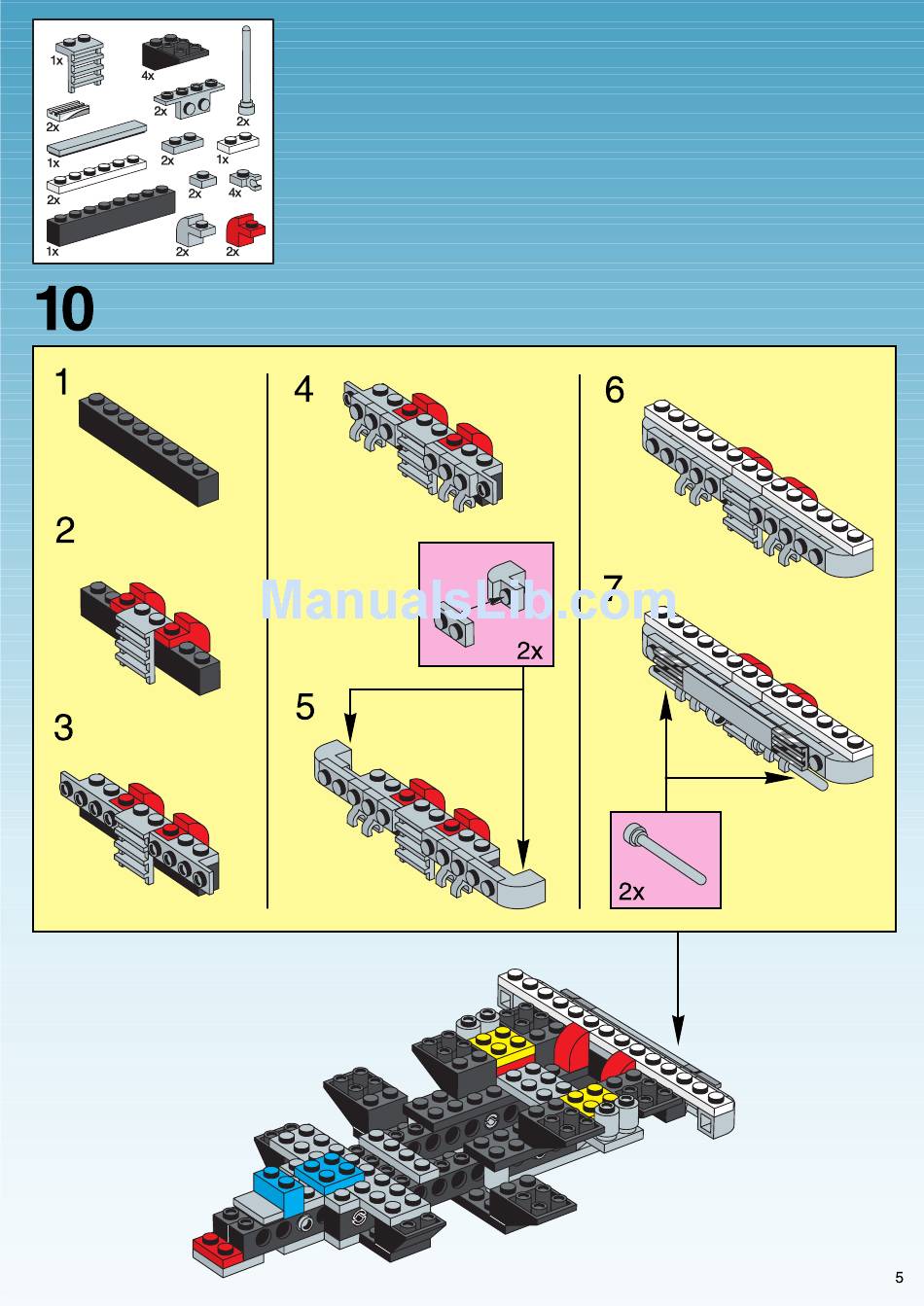 1x
4x
2x
2x
2x
1x
2x
1x
2x
2x
4x
1x
2x
2x

10

1

2

3

4

2x

5

6

7

2x

ManualsLib.com

5