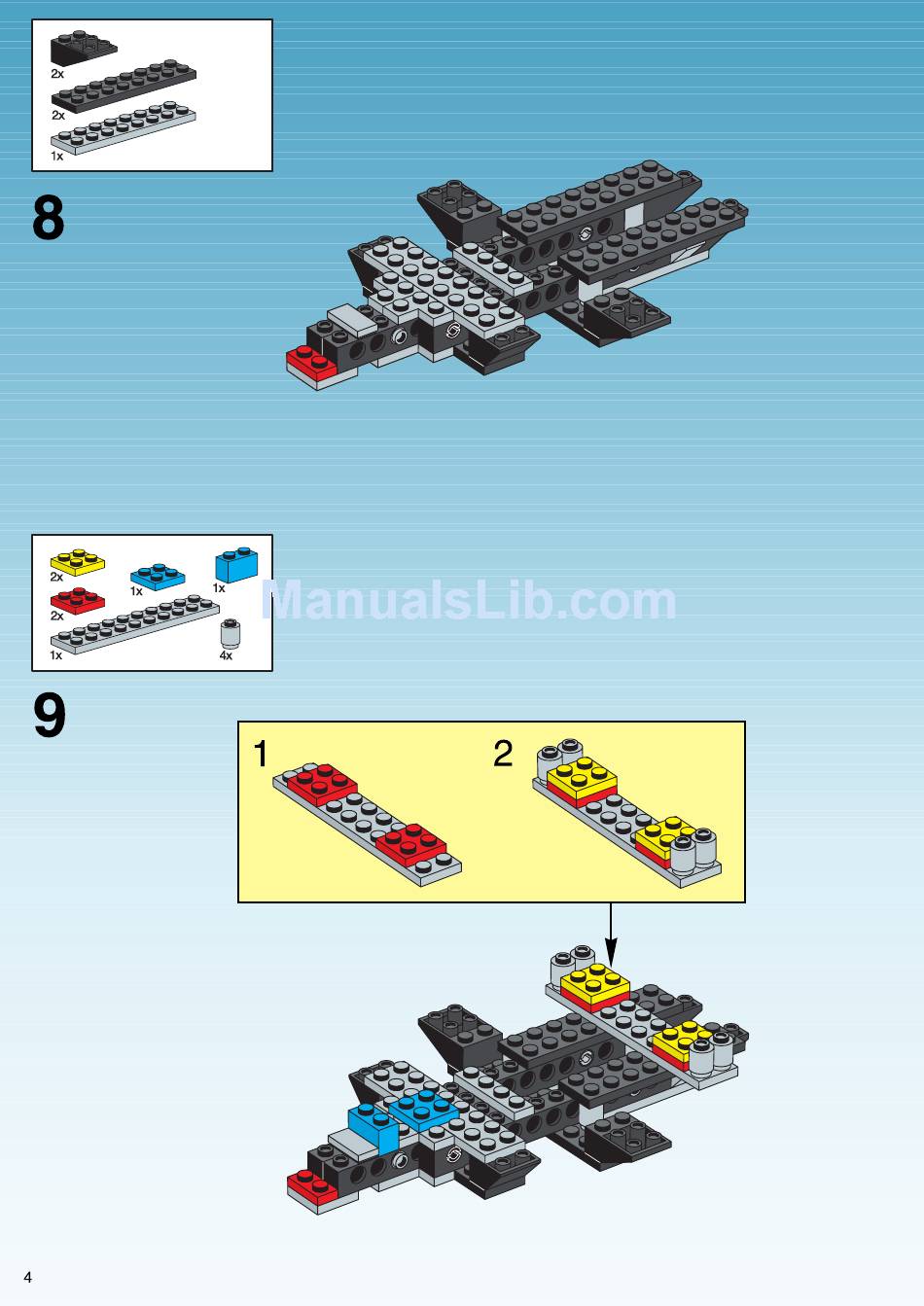 2x
2x
1x

8

2x
1x
1x
2x
1x
4x

ManualsLib.com

9

1
2

4