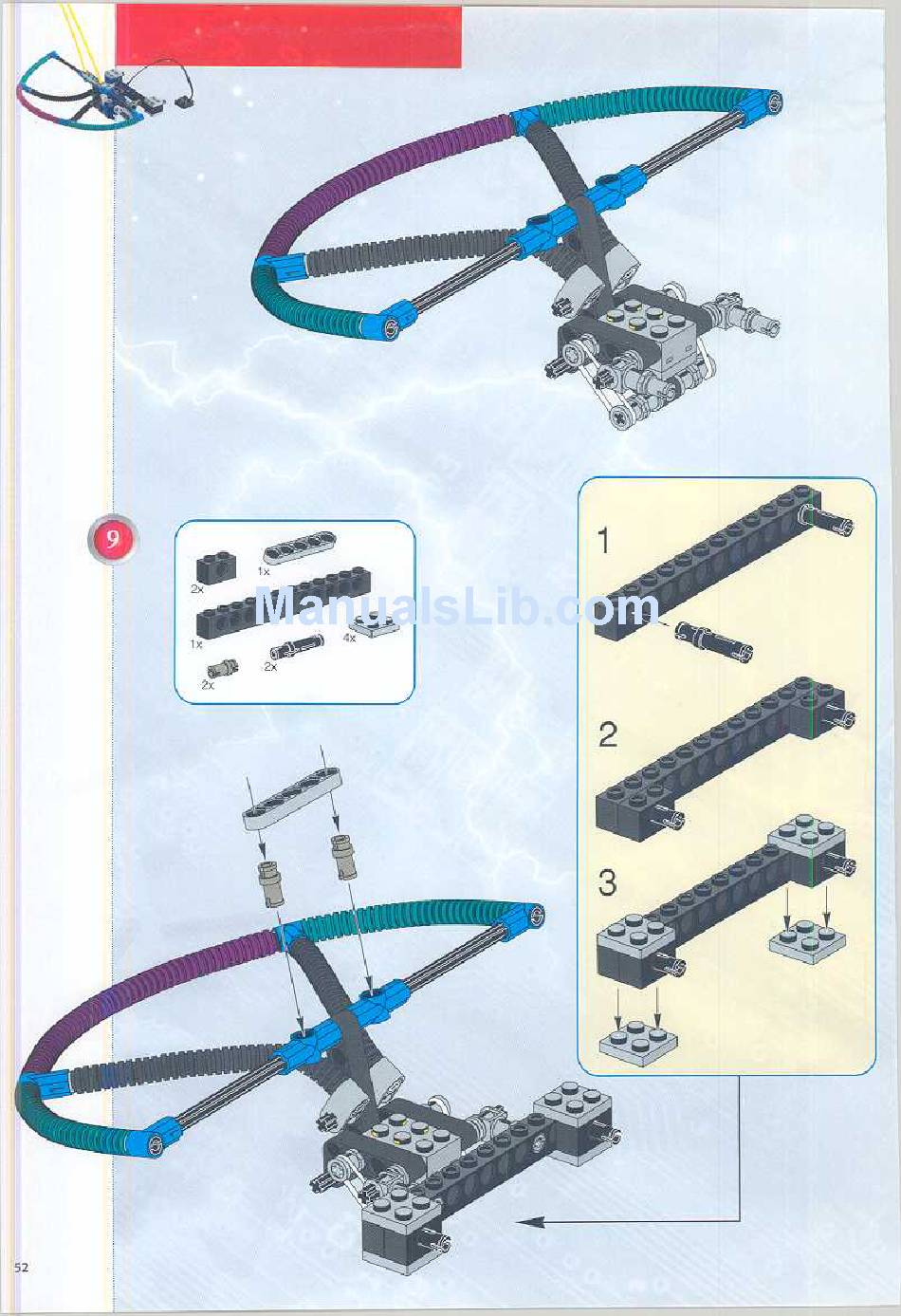 9

2x

1x

1x

4x

2x

2x

ManualsLib.com

1

2

3

52