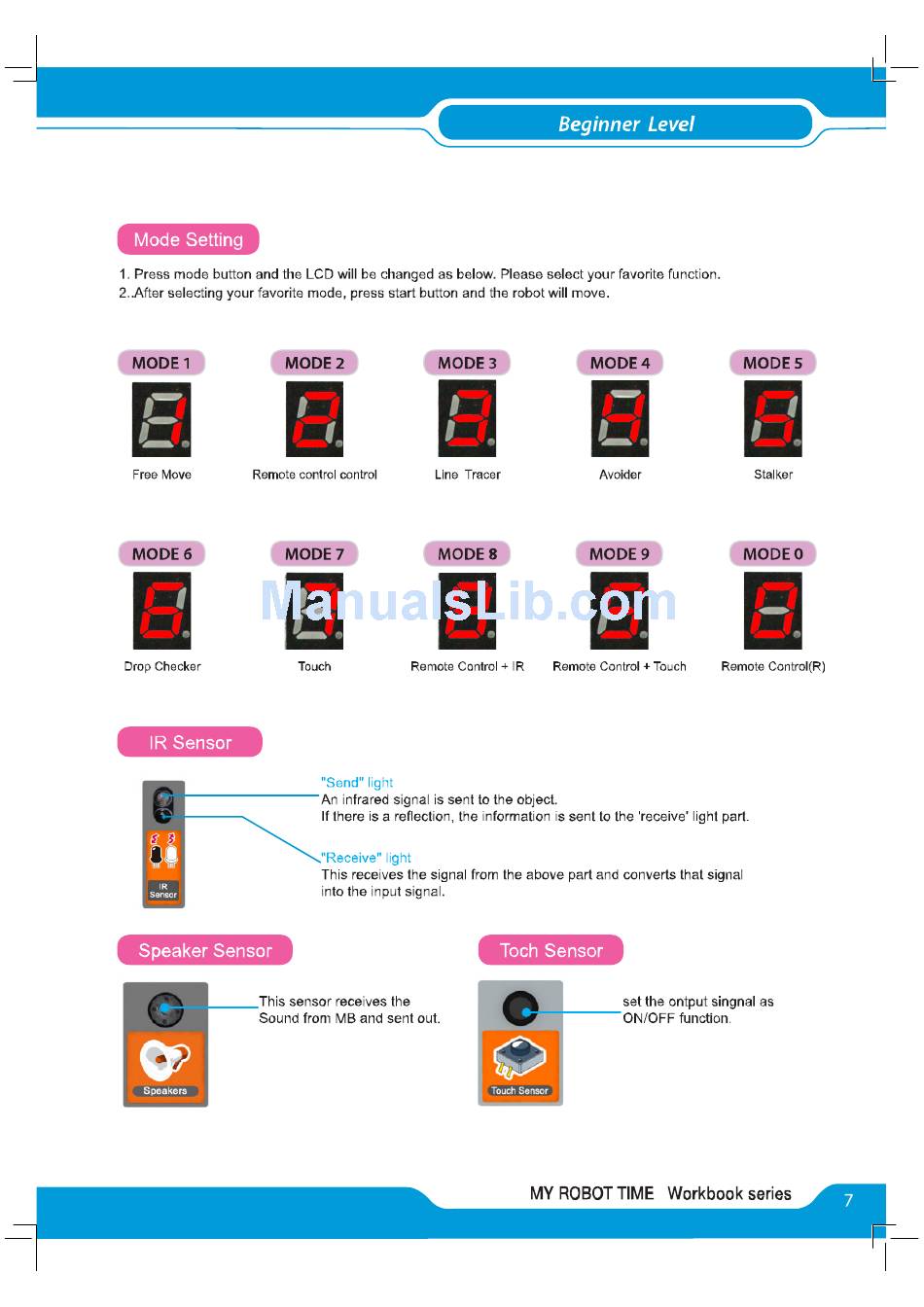 Beginner Level

Mode Setting

1. Press mode button and the LCD will be changed as below. Please select your favorite function.
2..After selecting your favorite mode, press start button and the robot will move.

MODE 1
Free Move

MODE 2
Remote control control

MODE 3
Line Tracer

MODE 4
Avoider

MODE 5
Stalker

MODE 6
Drop Checker

MODE 7
Touch

MODE 8
Remote Control + IR

MODE 9
Remote Control + Touch

MODE 0
Remote Control(R)

ManualsLib.com

IR Sensor

IR Sensor

"Send" light
An infrared signal is sent to the object.
If there is a reflection, the information is sent to the 'receive' light part.

"Receive" light
This receives the signal from the above part and converts that signal into the input signal.

Speaker Sensor

Speakers

This sensor receives the Sound from MB and sent out.

Toch Sensor

Touch Sensor

set the ontput singnal as ON/OFF function.

MY ROBOT TIME Workbook series

7