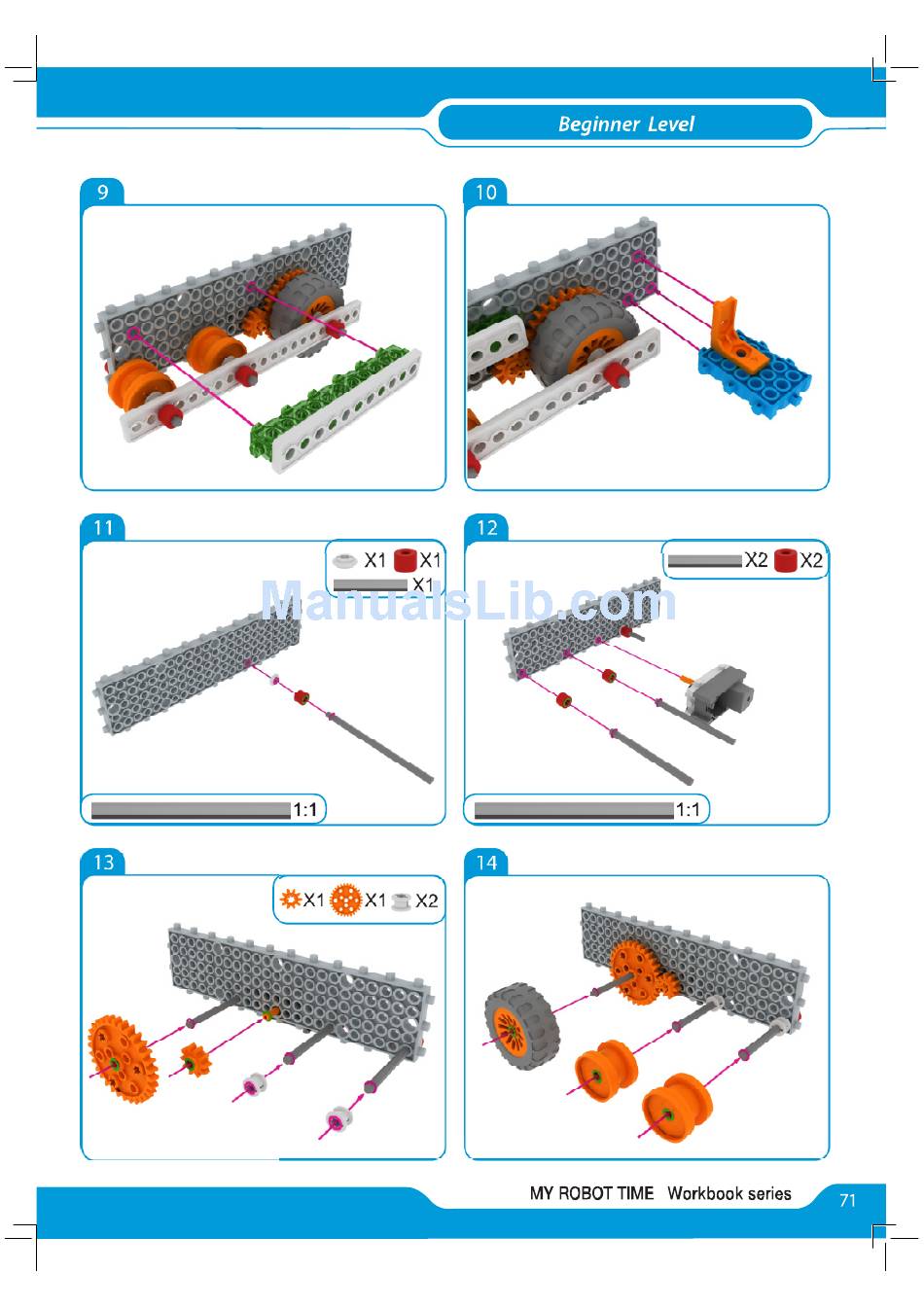 Beginner Level

9

10

11

X1 X1
X1

ManualsLib.com

1:1

12

X2 X2

1:1

13

X1 X1 X2

14

MY ROBOT TIME Workbook series

71