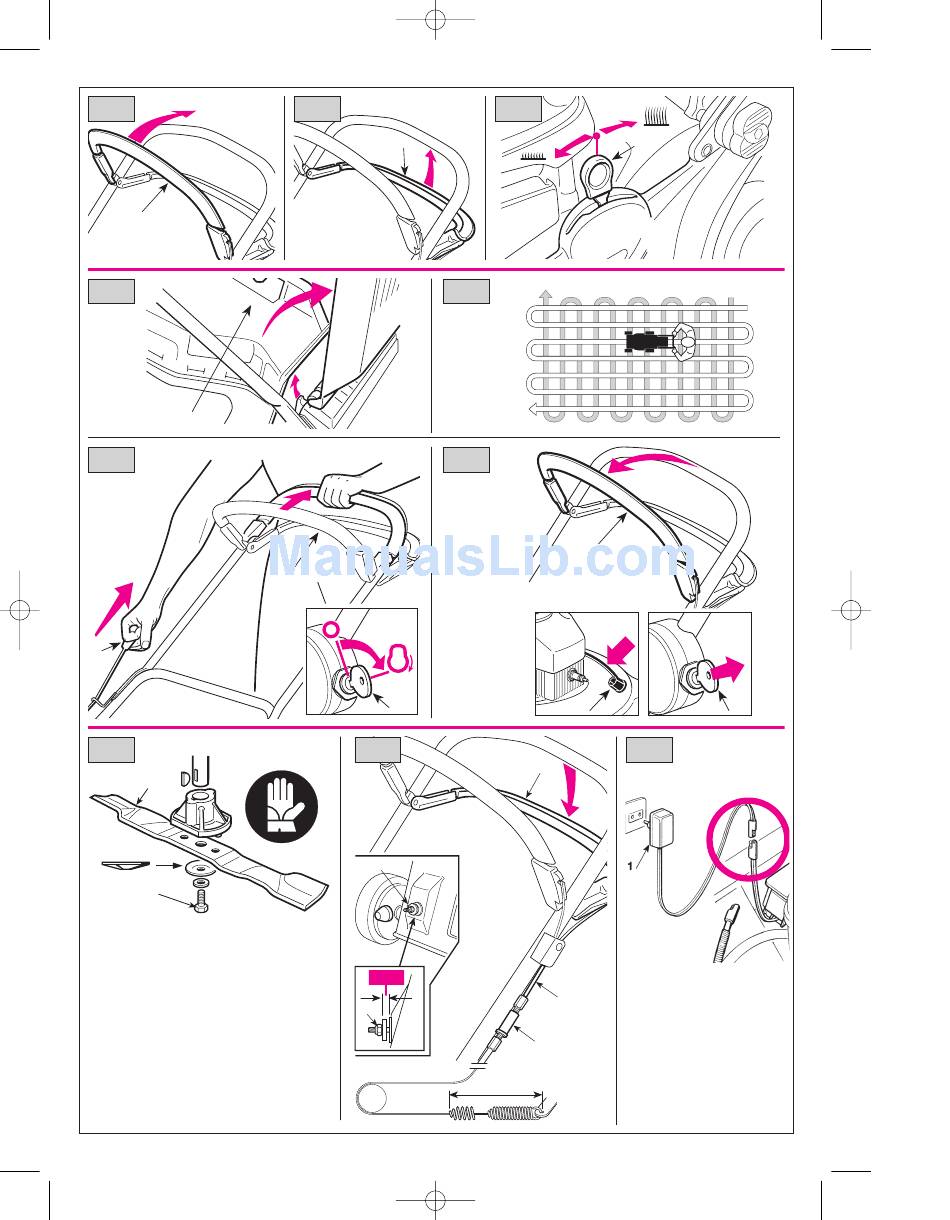 ManualsLib.com

1