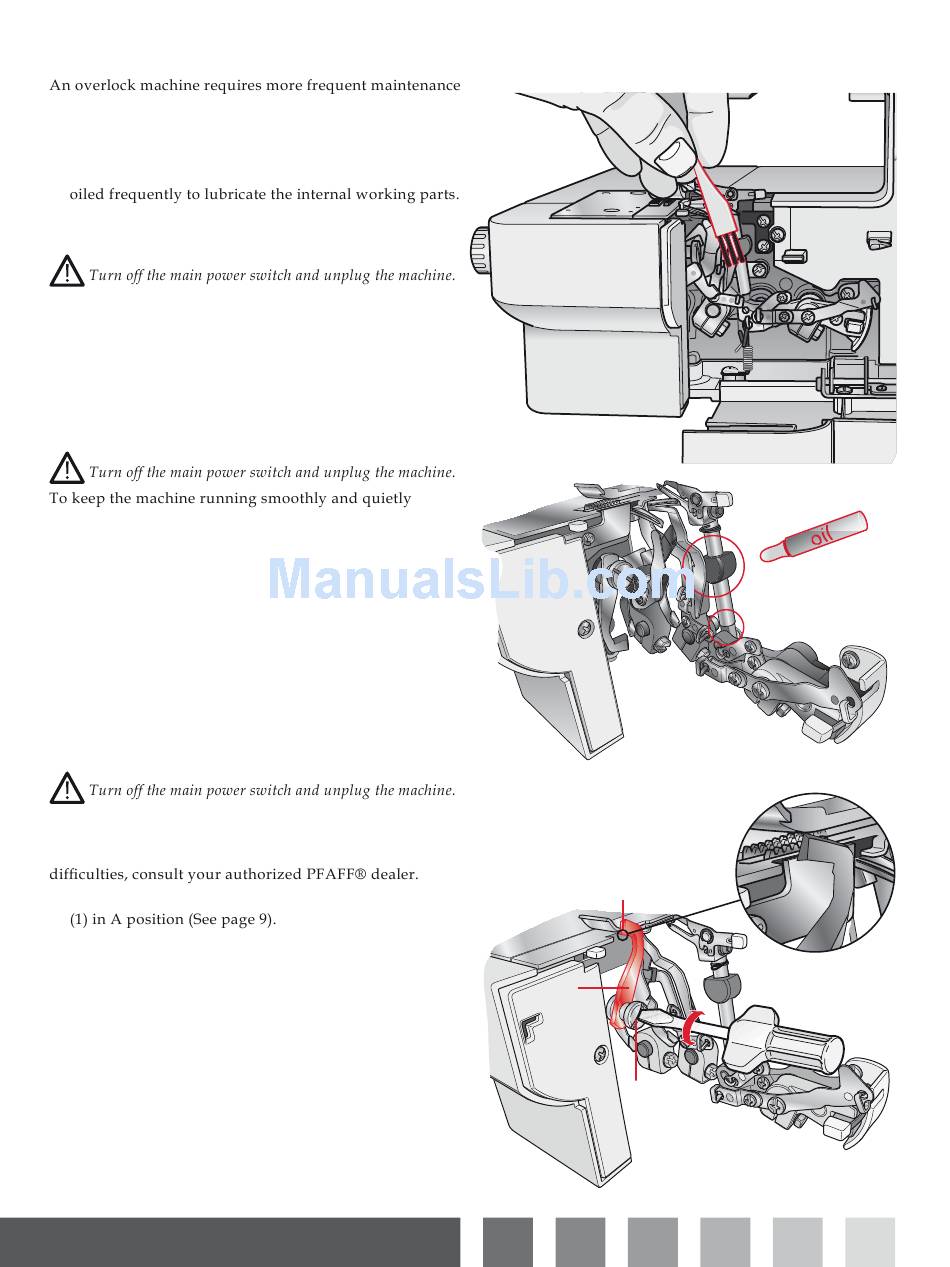 An overlock machine requires more frequent maintenance

oiled frequently to lubricate the internal working parts.

Turn off the main power switch and unplug the machine.

Turn off the main power switch and unplug the machine.

To keep the machine running smoothly and quietly

oil

ManualsLib.com

Turn off the main power switch and unplug the machine.

difficulties, consult your authorized PFAFF® dealer.

(1) in A position (See page 9).