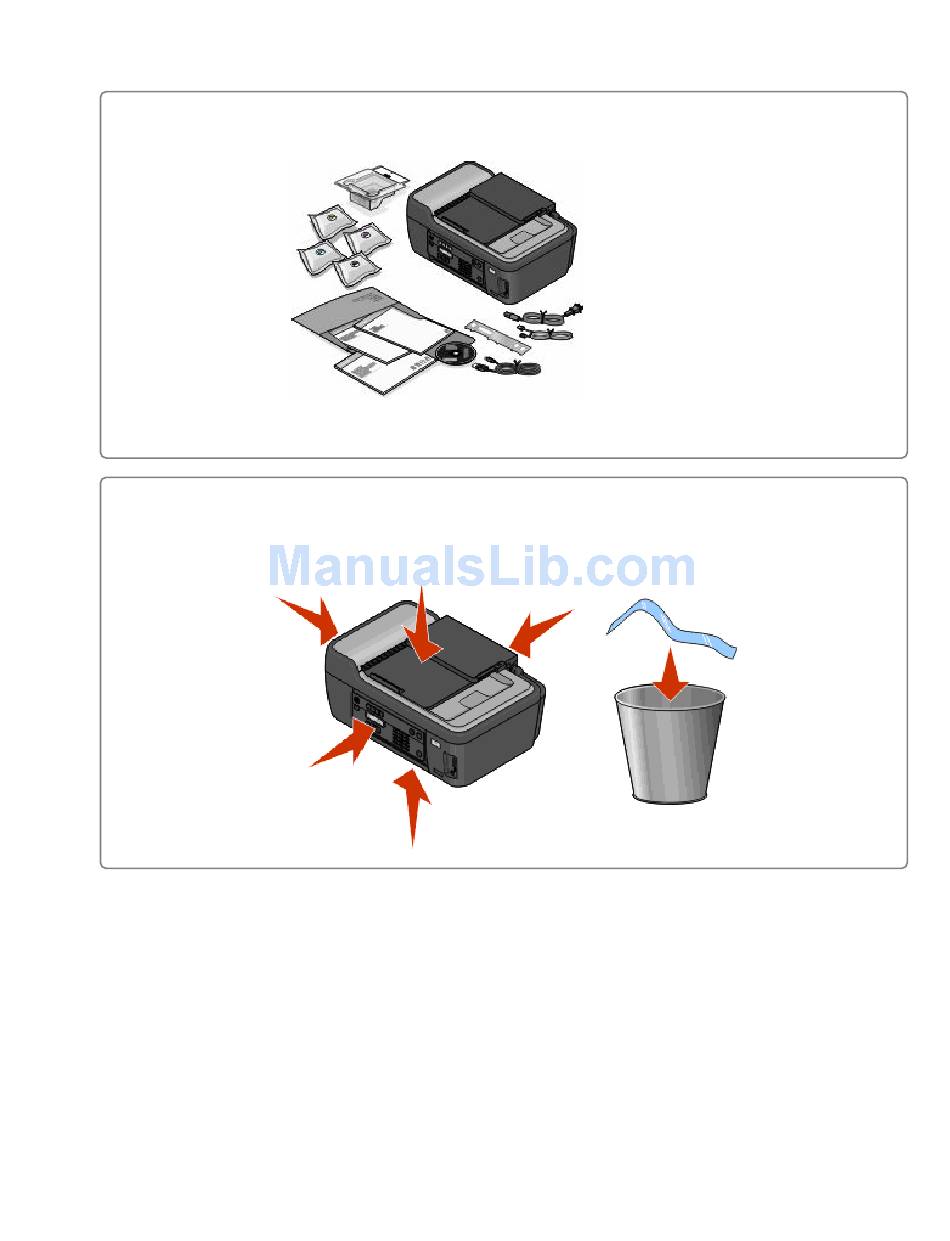 ManualsLib.com