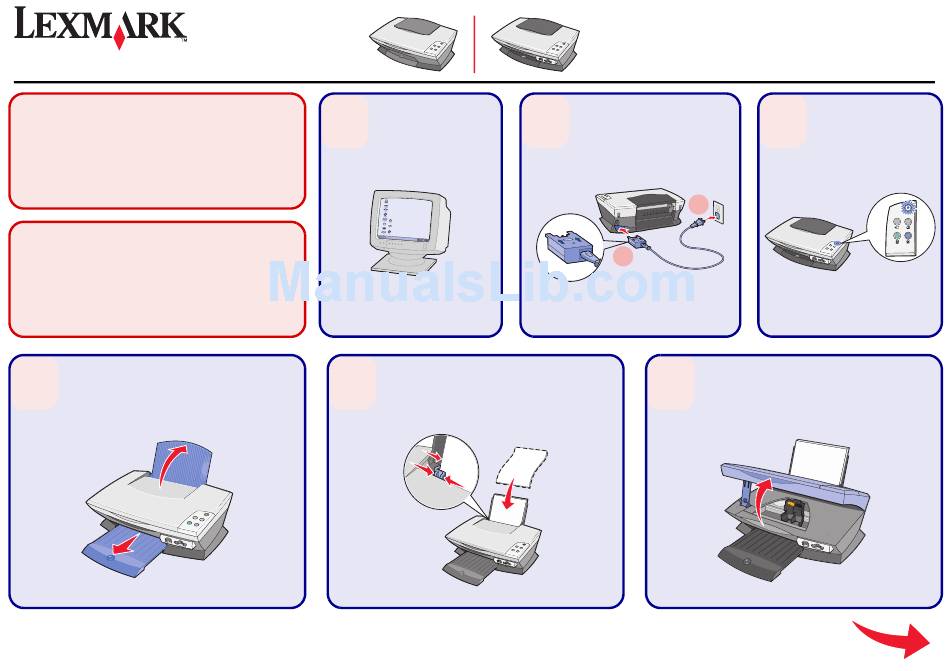 LEXMARK

ManualsLib.com