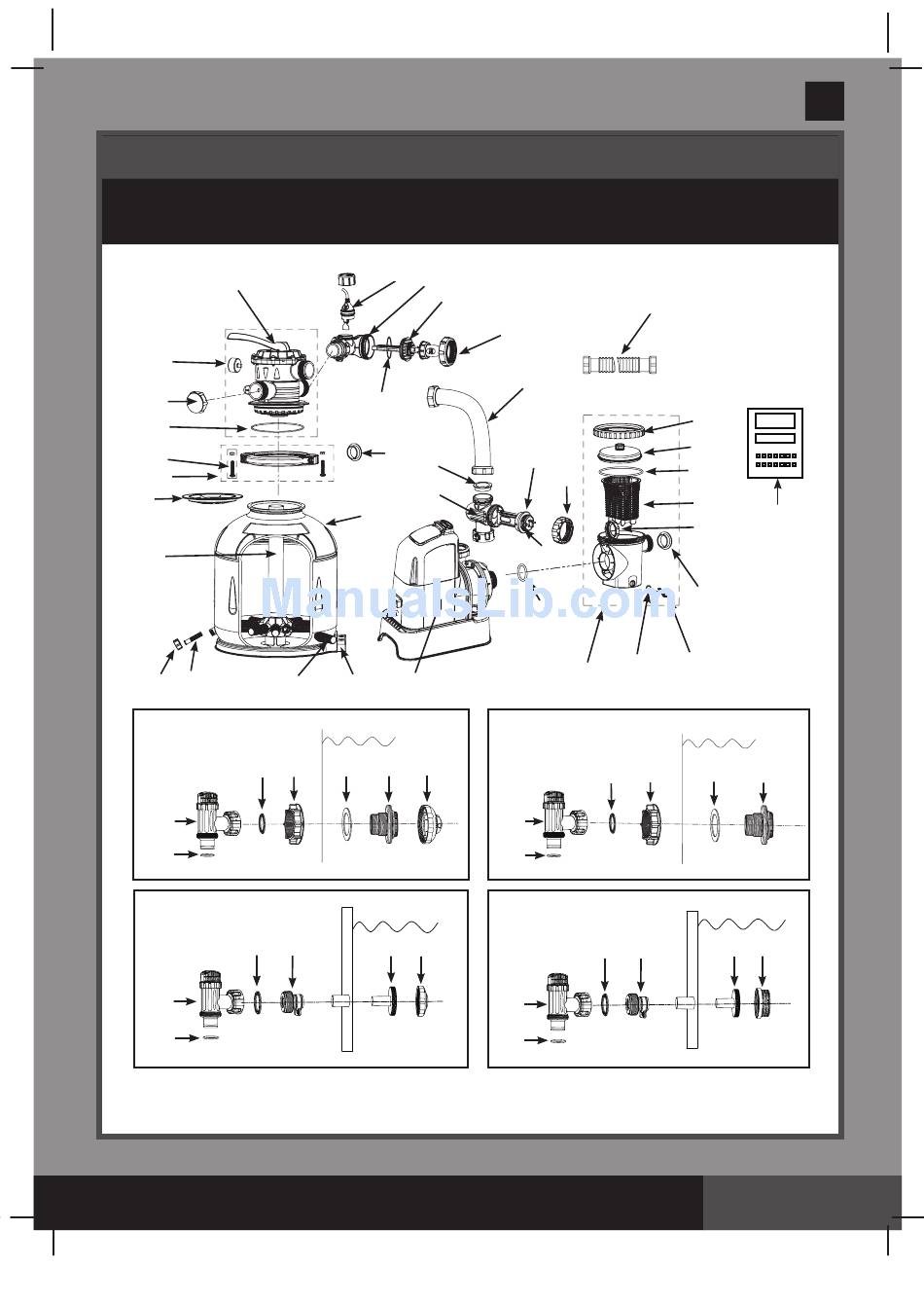 ManualsLib.com