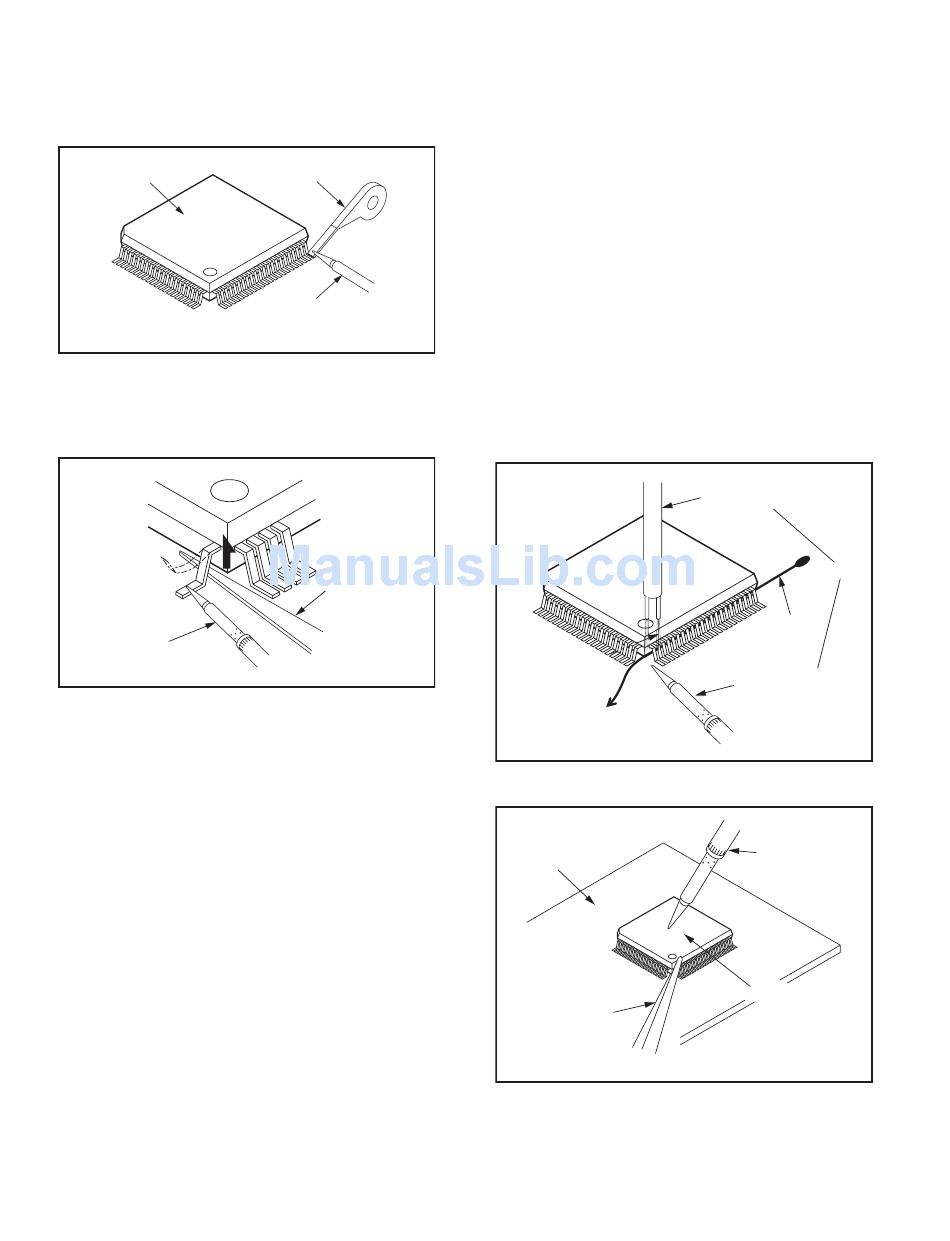 ManualsLib.com